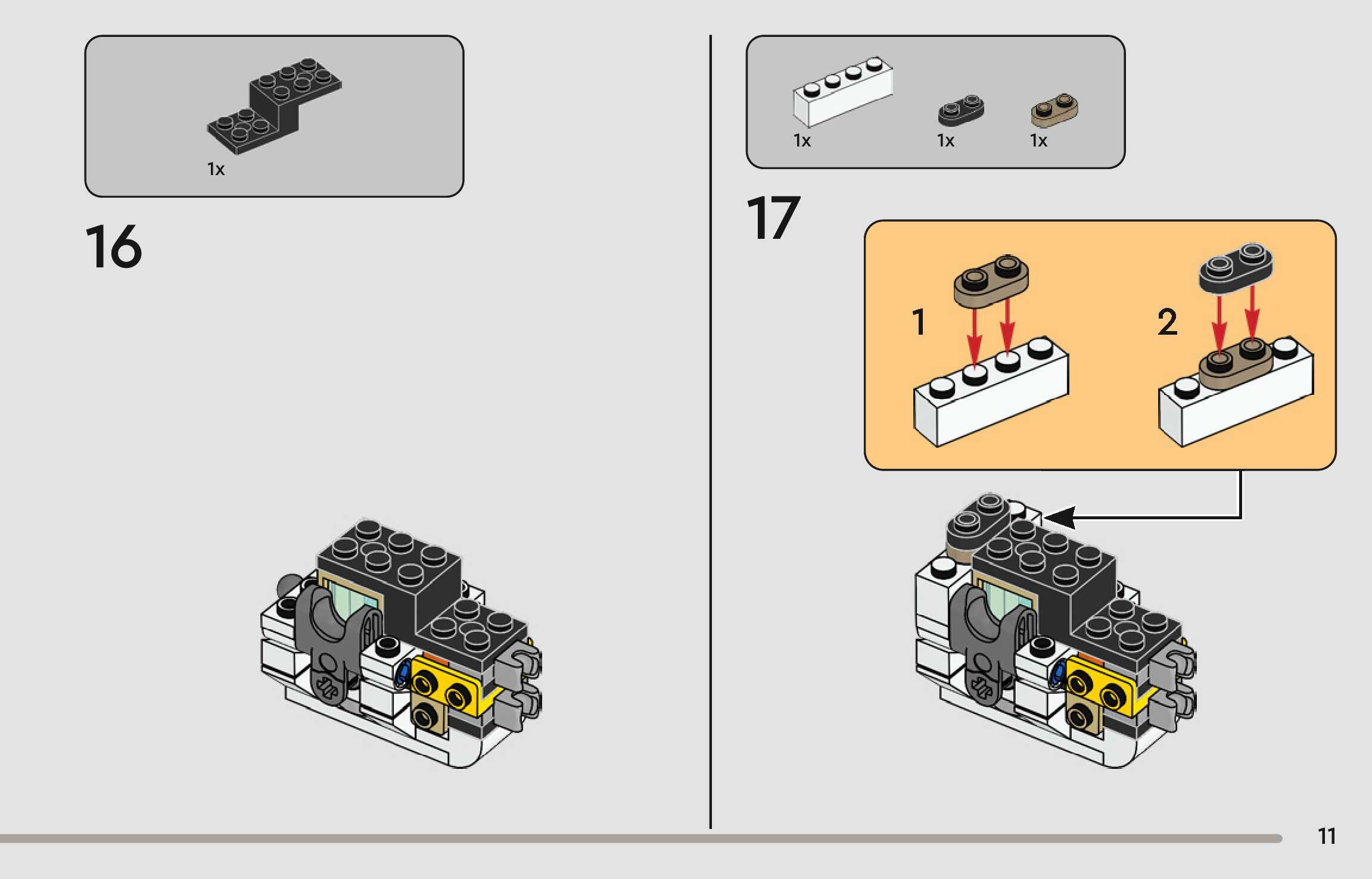 1x

16

1x 1x 1x

17

1

2

11