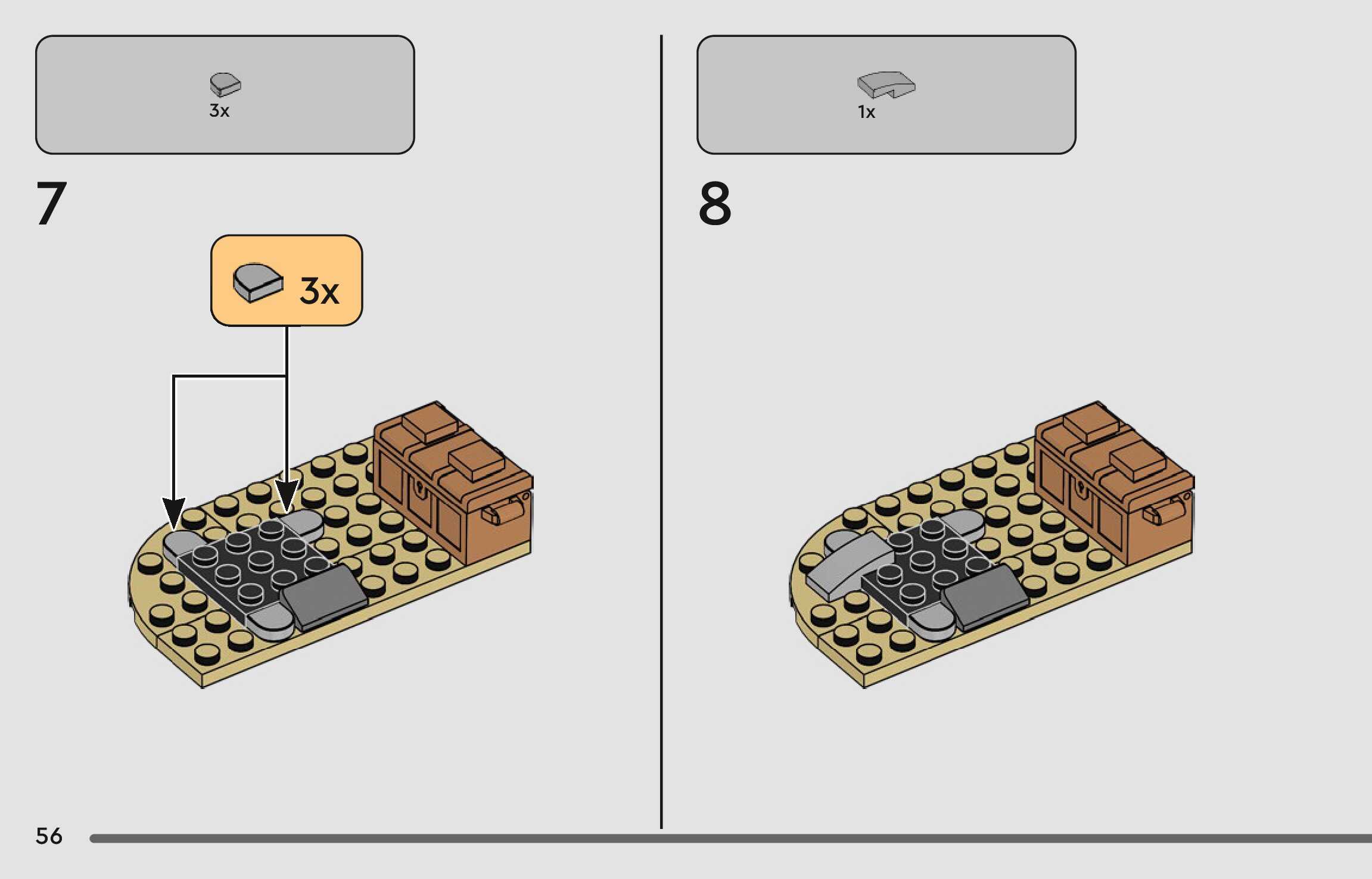 3x

7

3x

1x

8

56