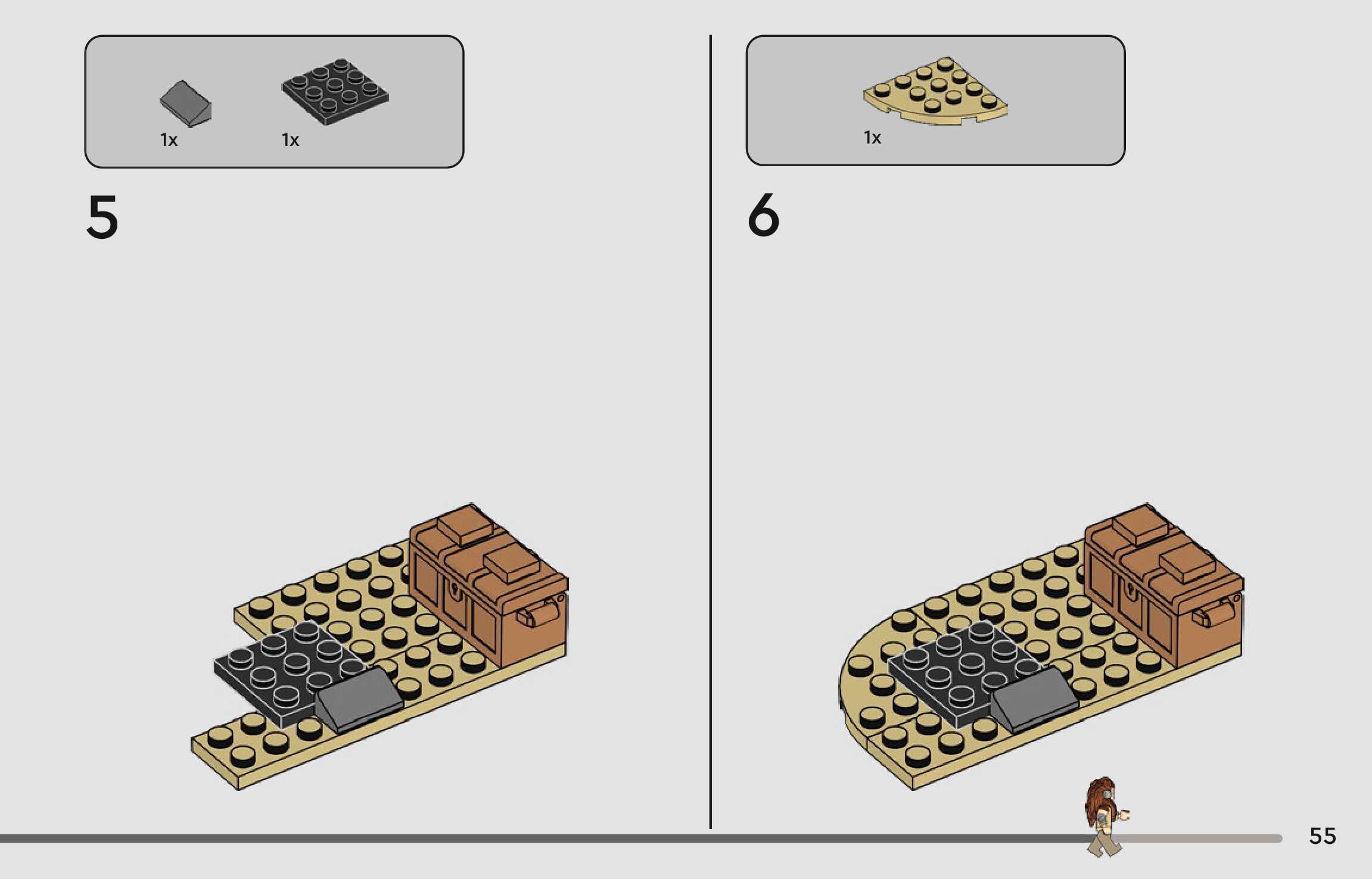 1x 1x

5

1x

6

55