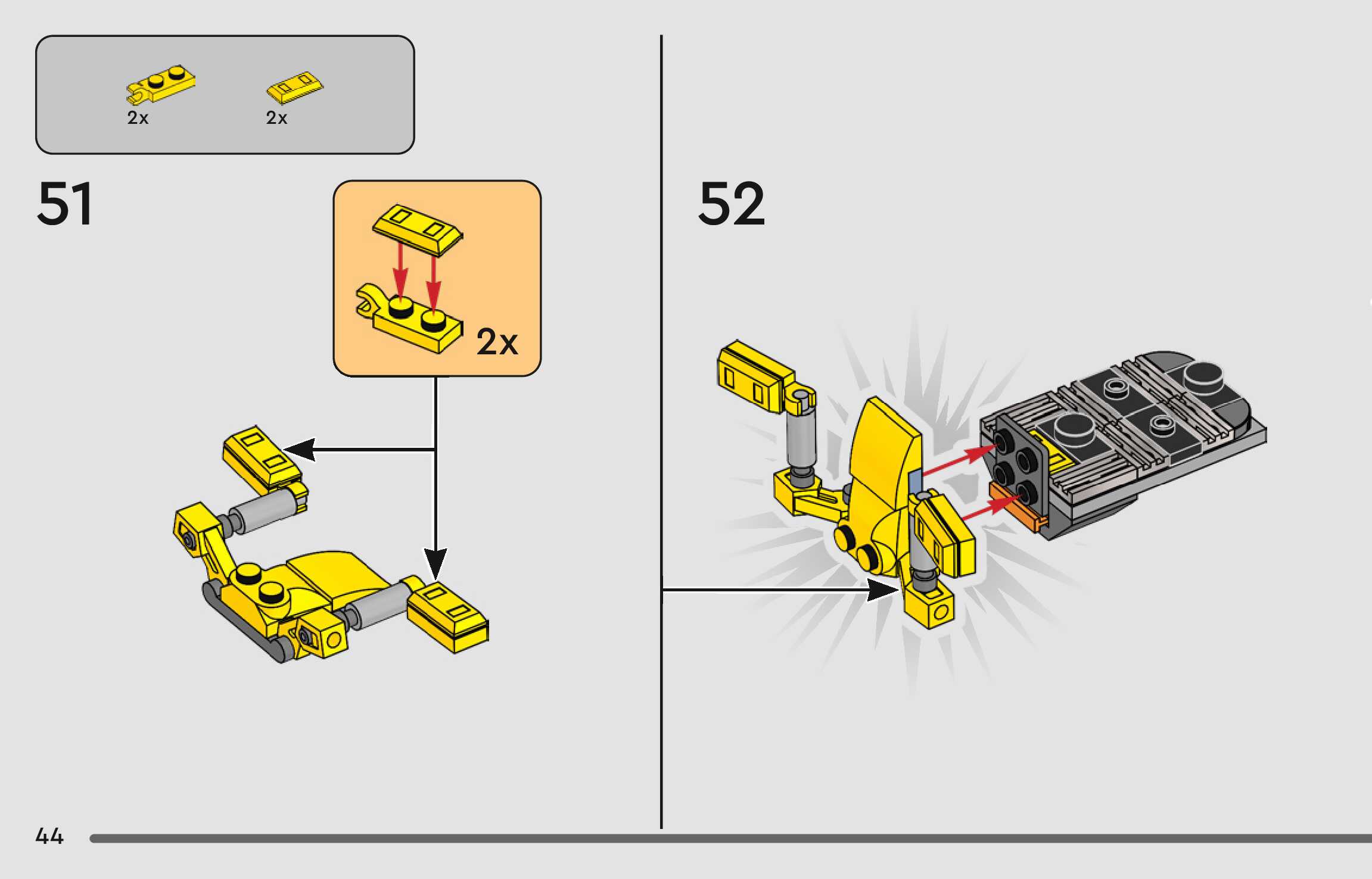 2x
2x

51

2x

52

44