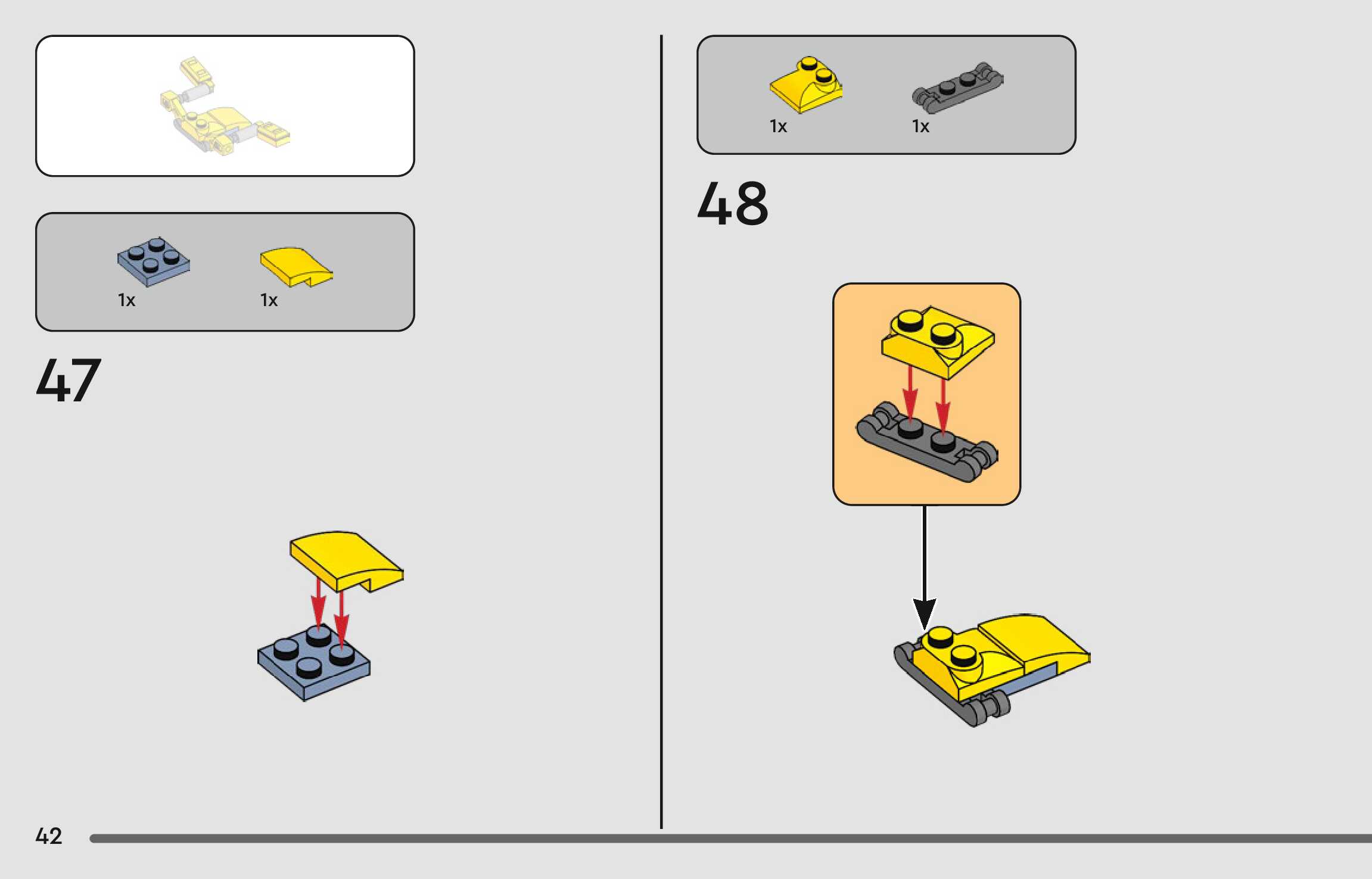 1x

1x

47

1x

1x

48

42