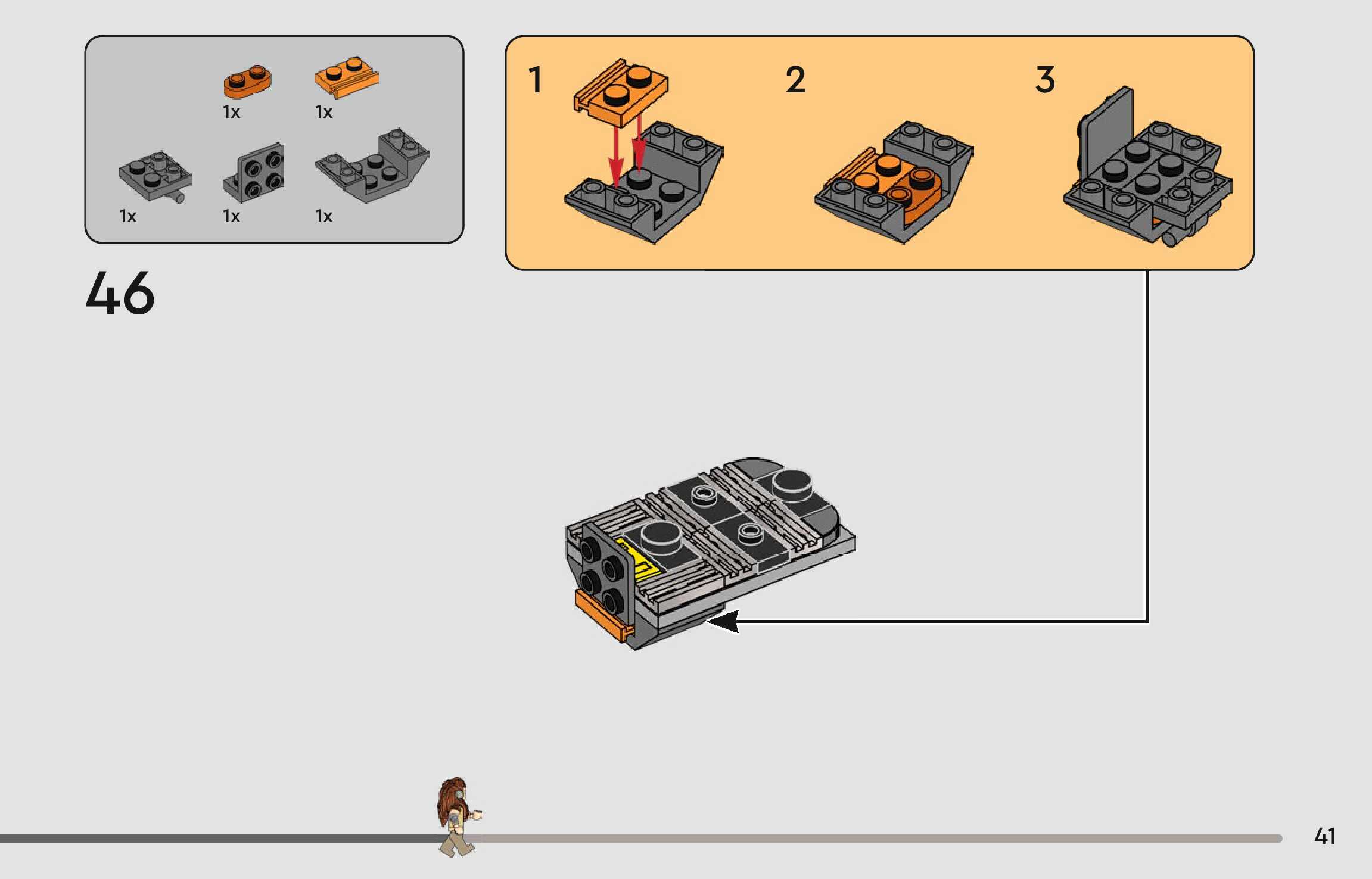 1x 1x
1x 1x 1x

46

1 2 3

41