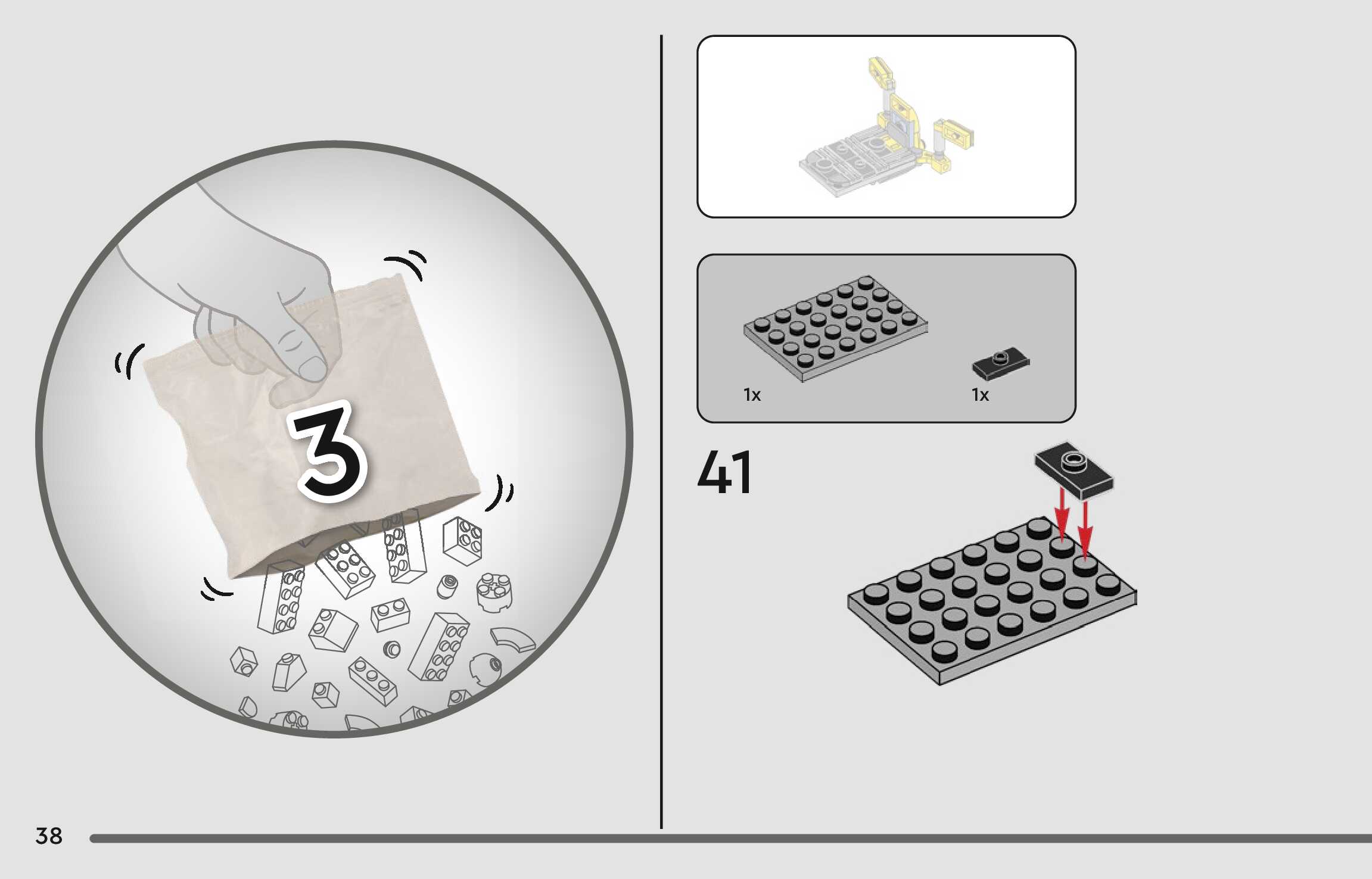 3

1x

1x

41

38