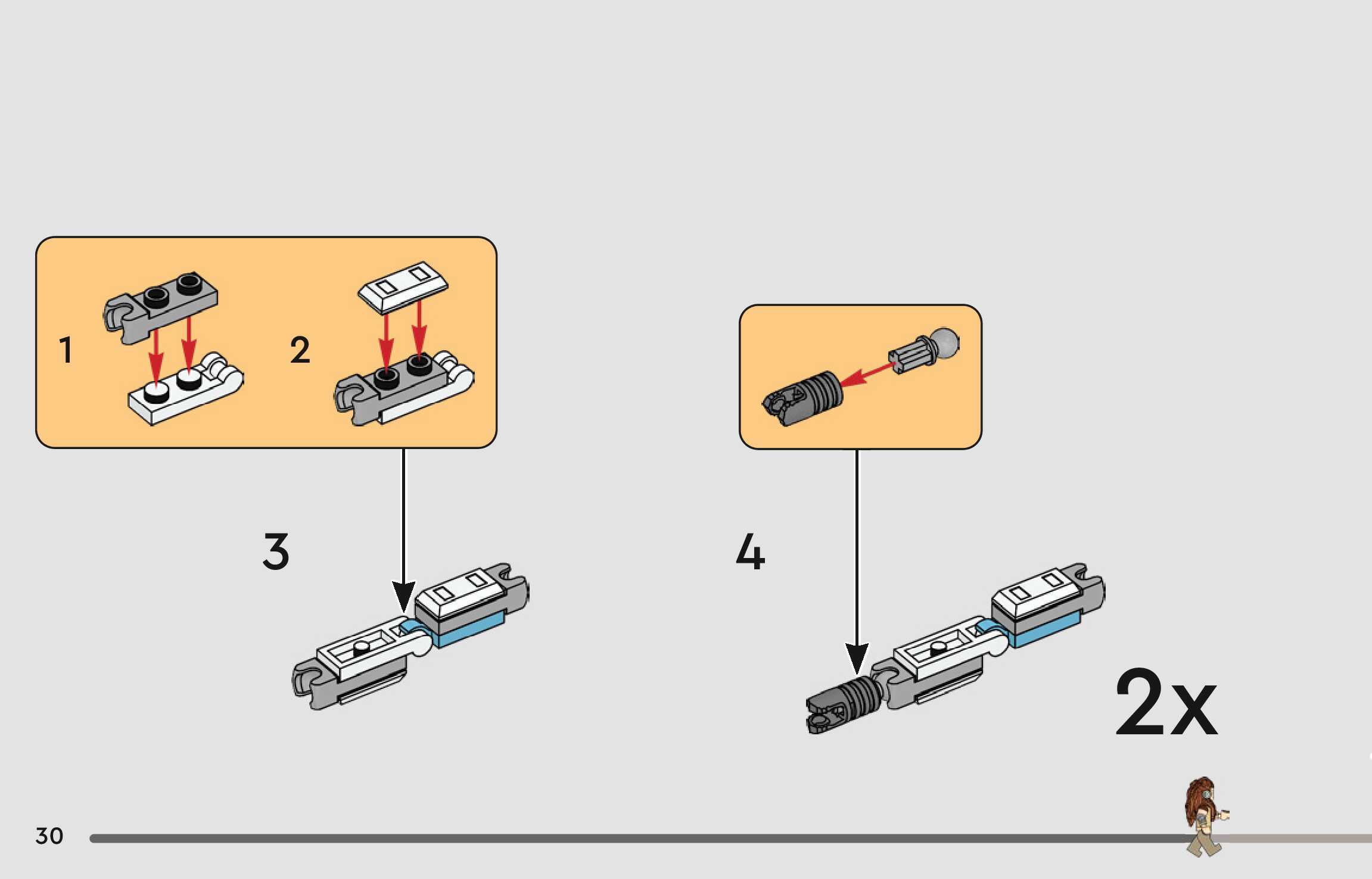 1

2

3

4

2x

30