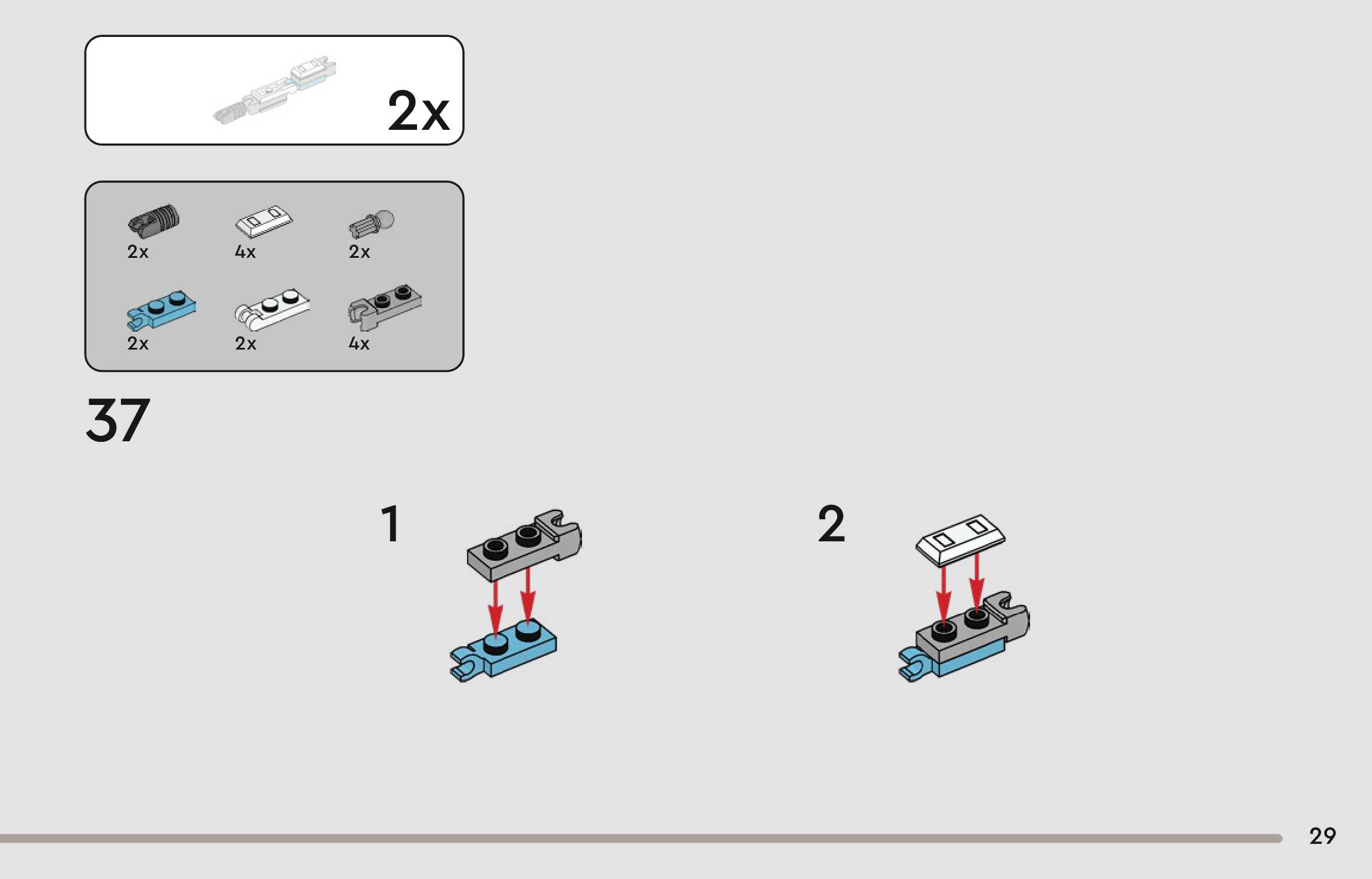 2x

2x
4x
2x
2x
2x
4x

37

1

2

29