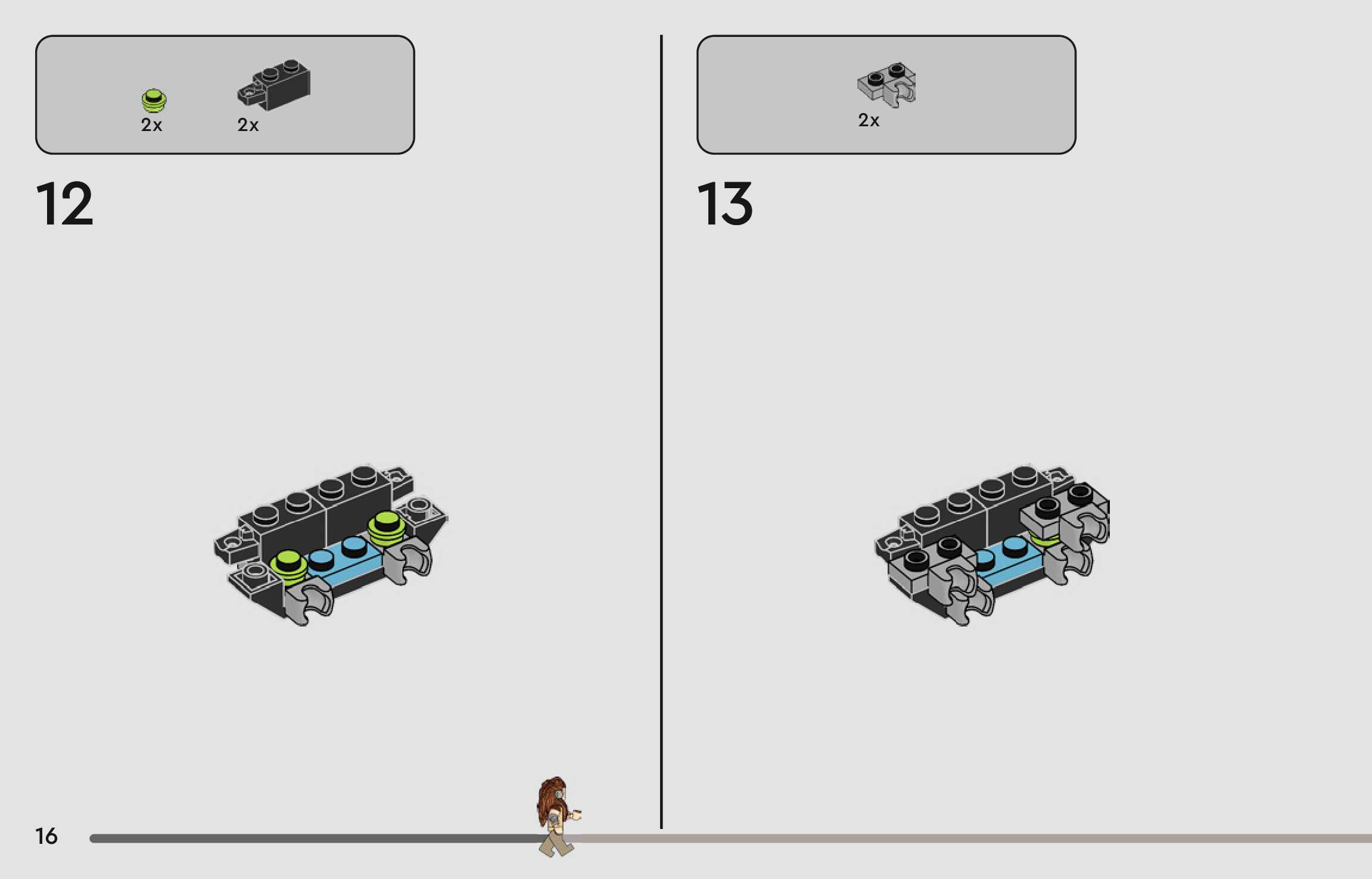 2x 2x

12

2x

13

16