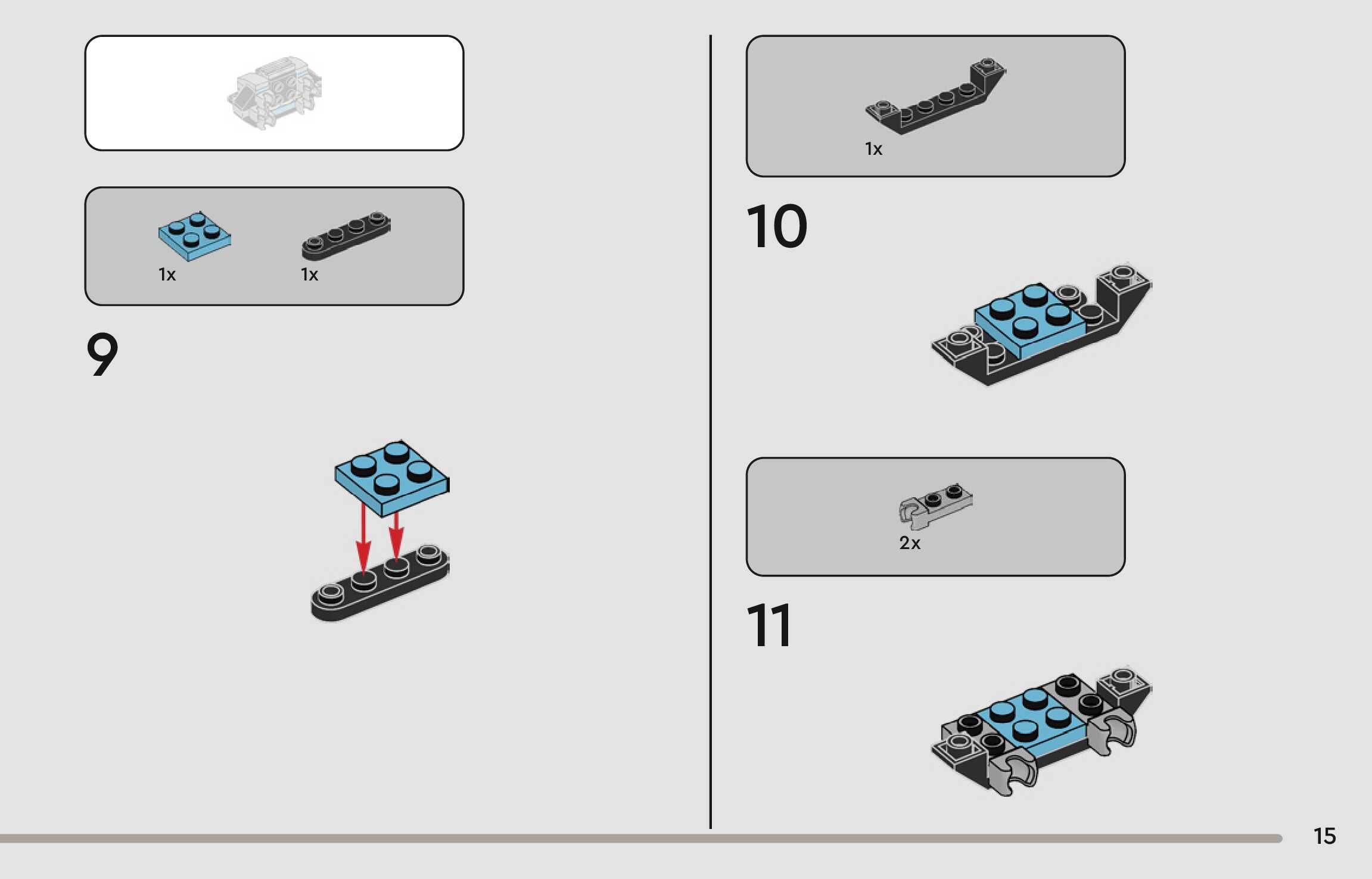 1x

1x

9

1x

10

2x

11

15