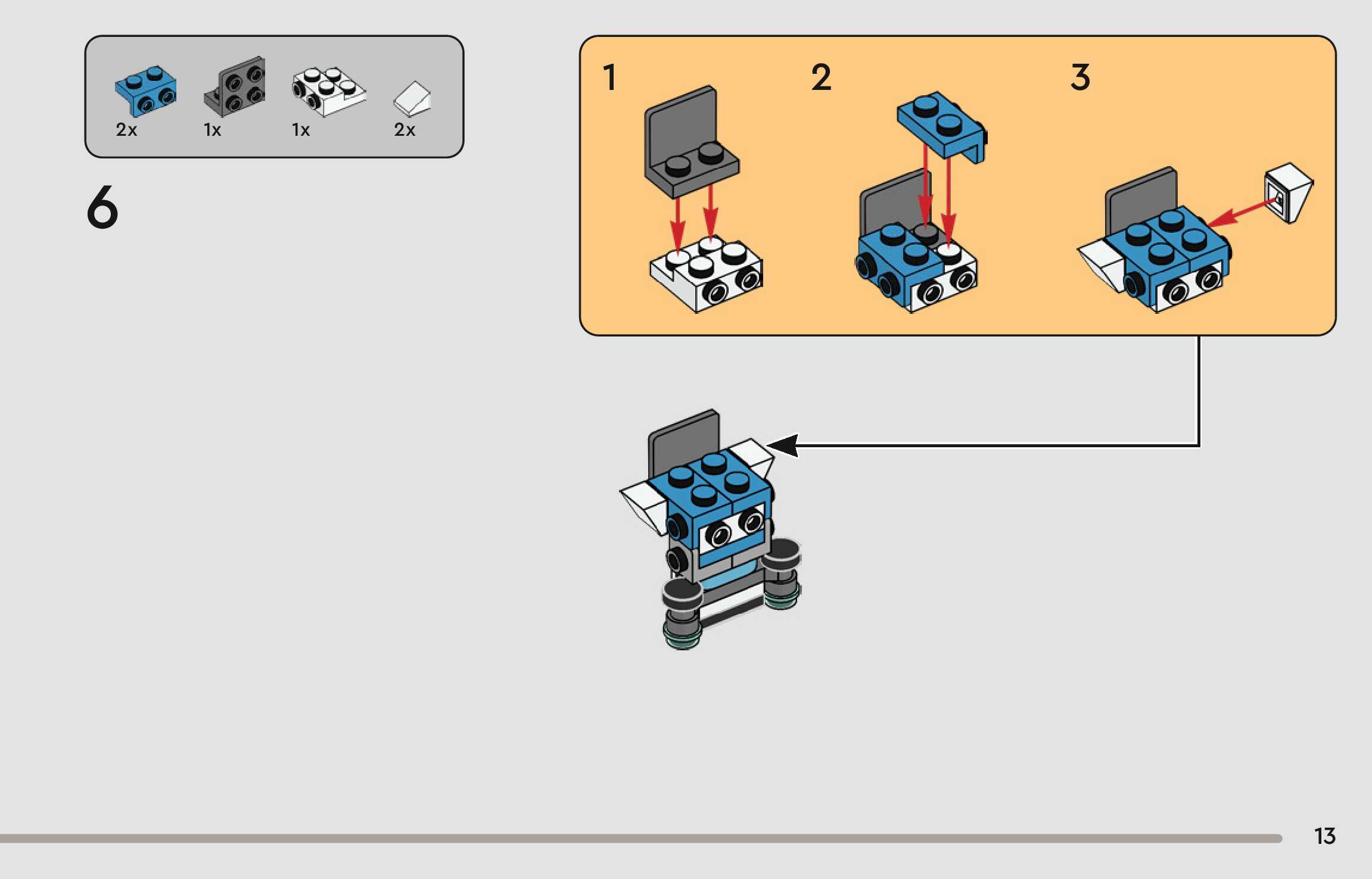 2x 1x 1x 2x

6

1 2 3

13