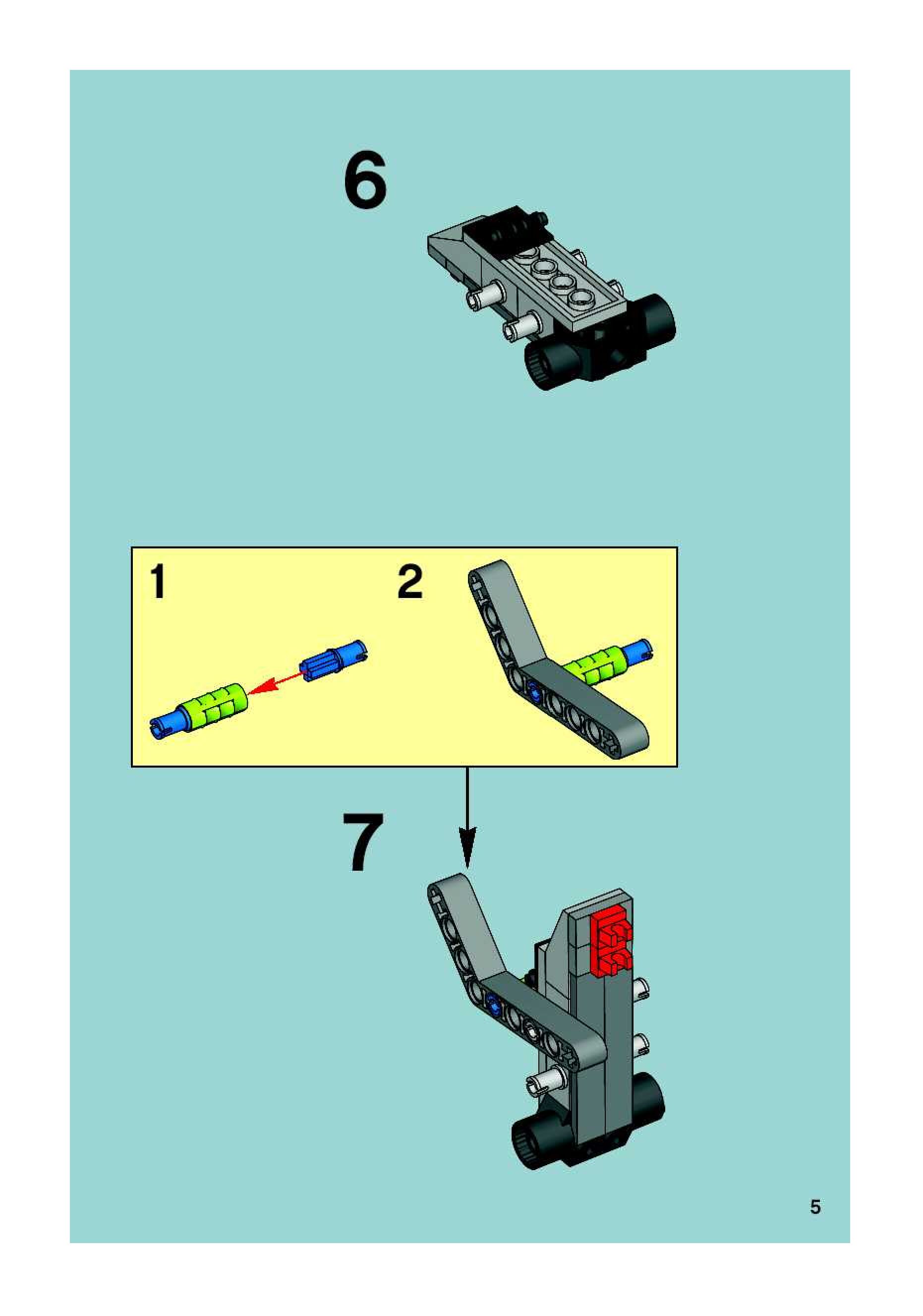 6

1

2

7

5