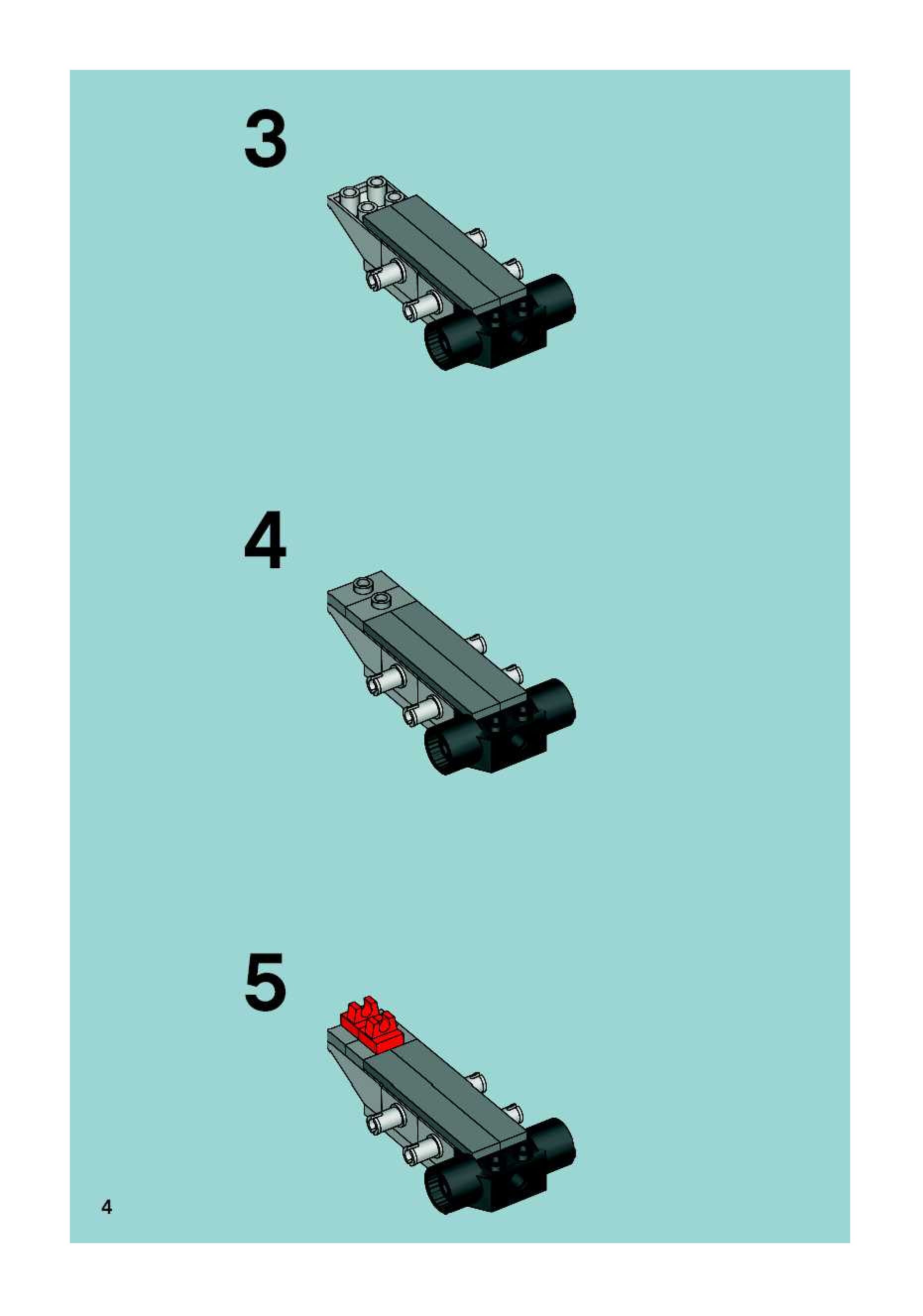 3

4

5

4