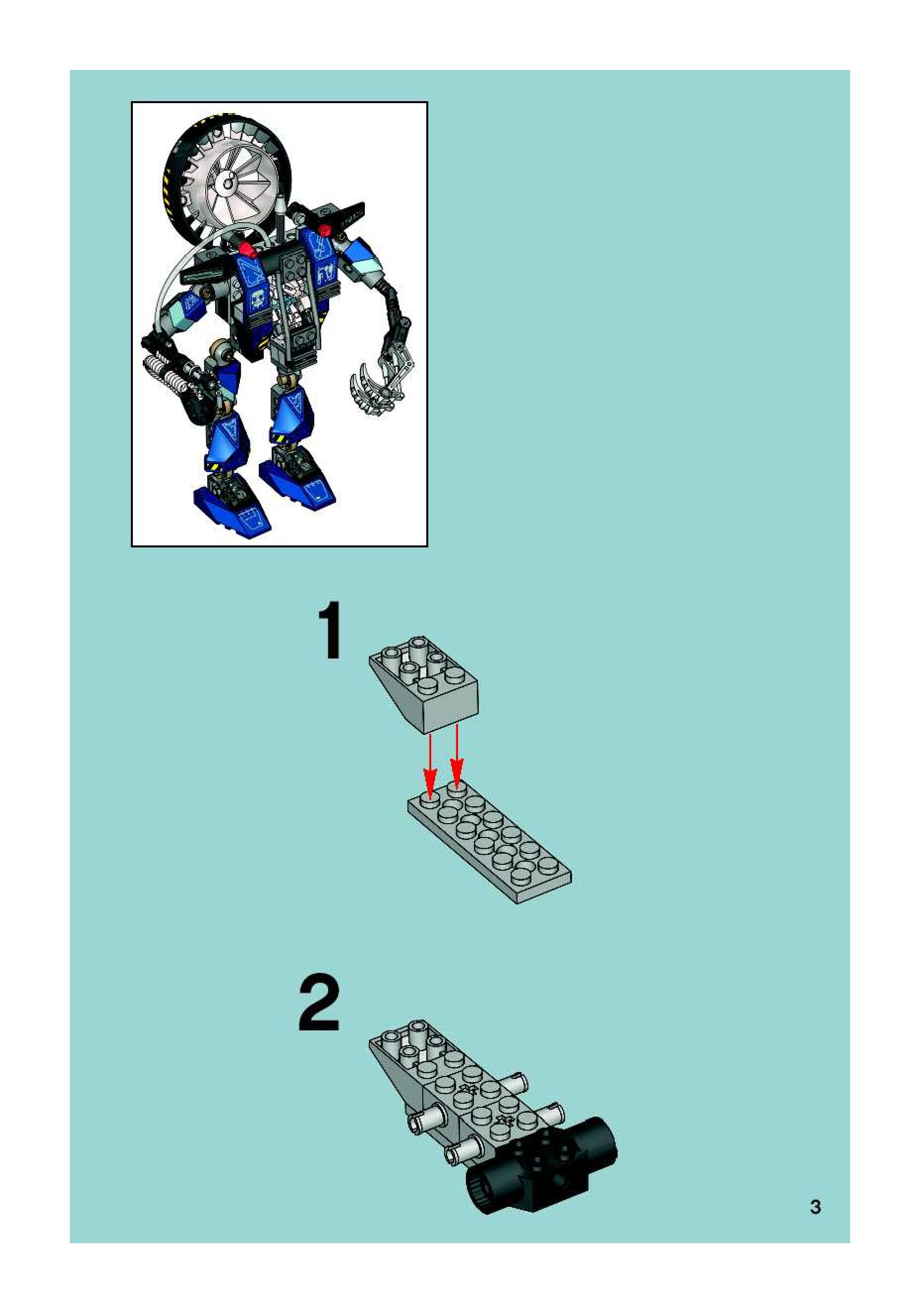 1

2

3