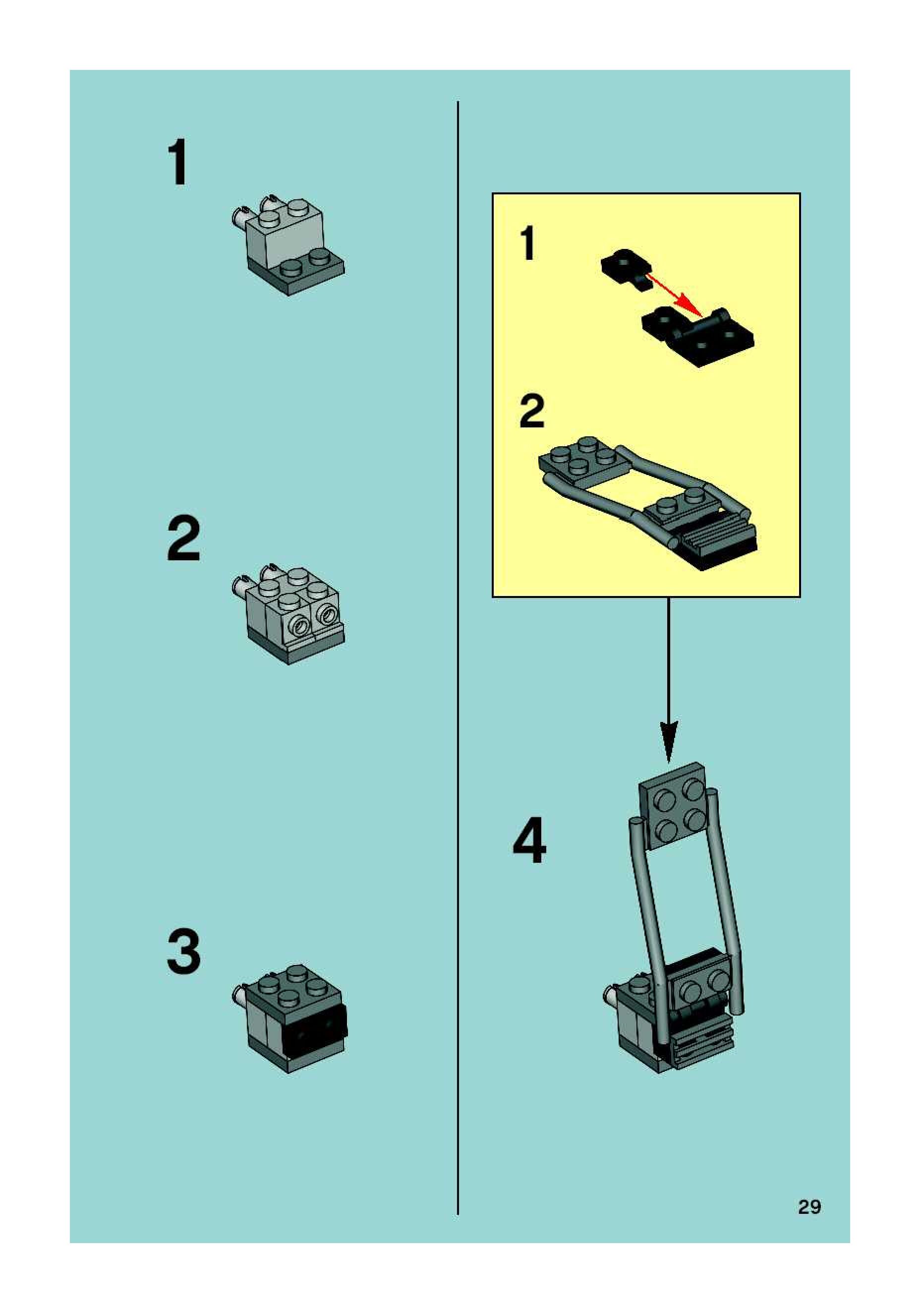 1

2

3

1

2

4

29