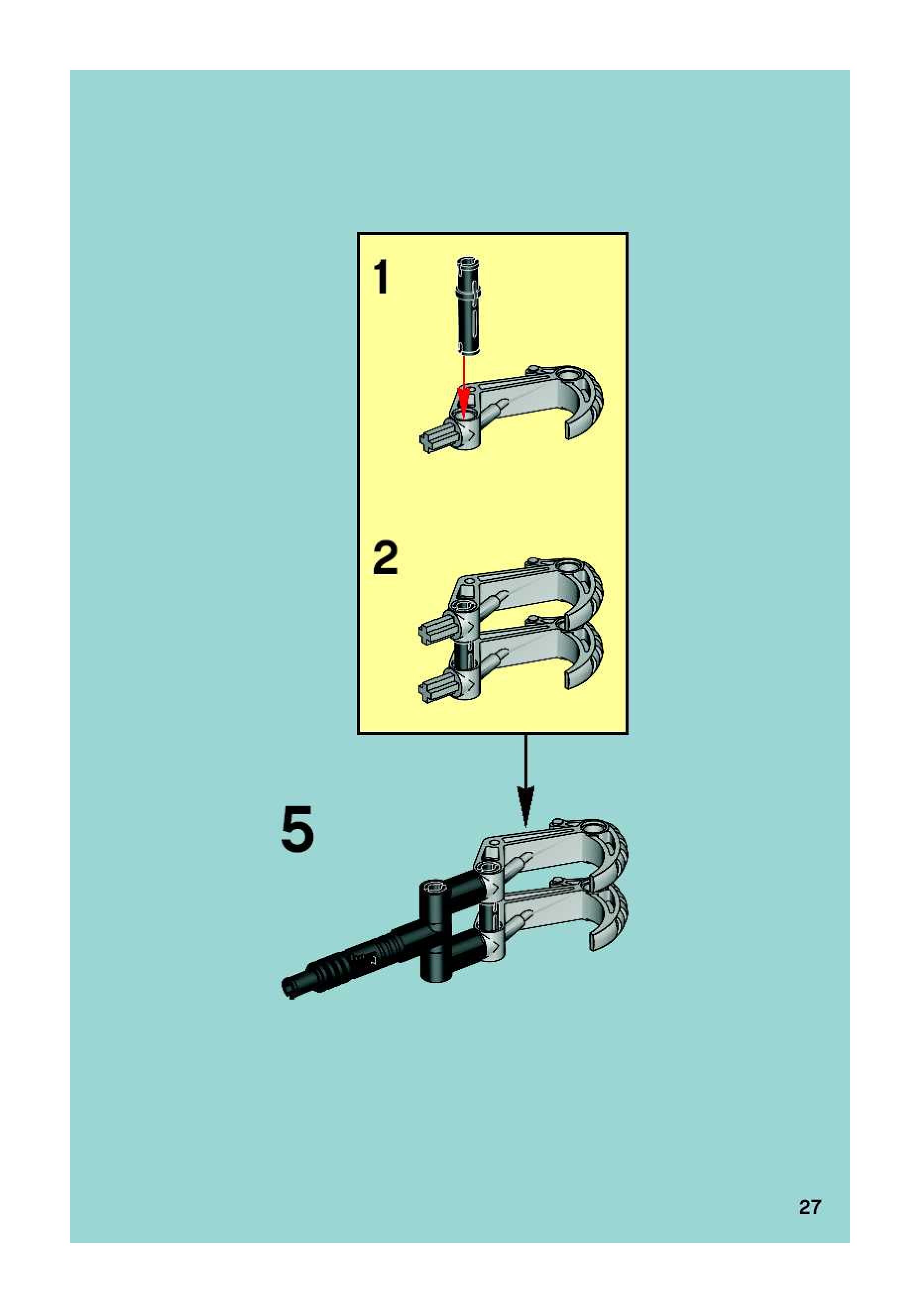 1

2

5

27