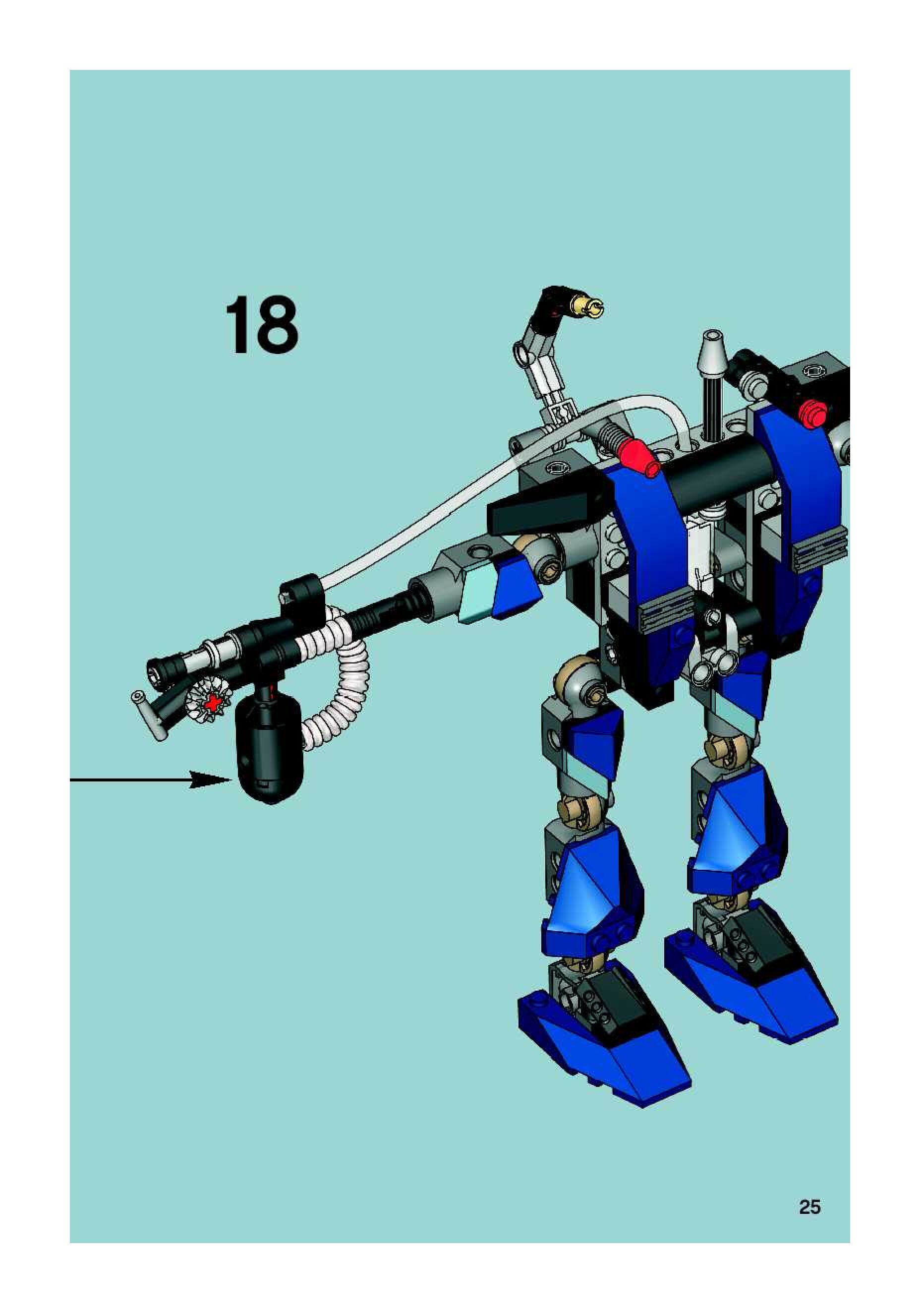 18

25