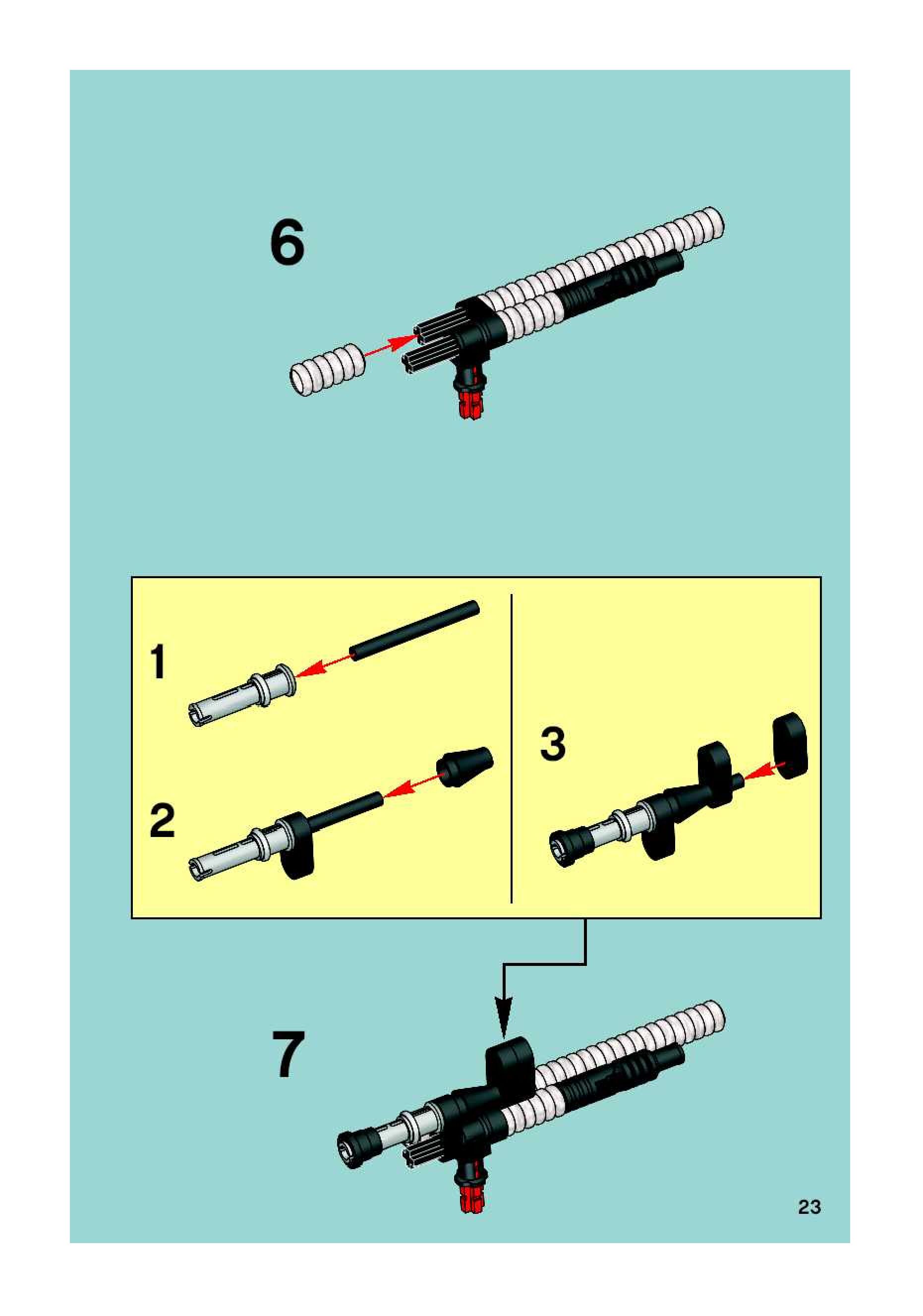 6

1

2

3

7

23