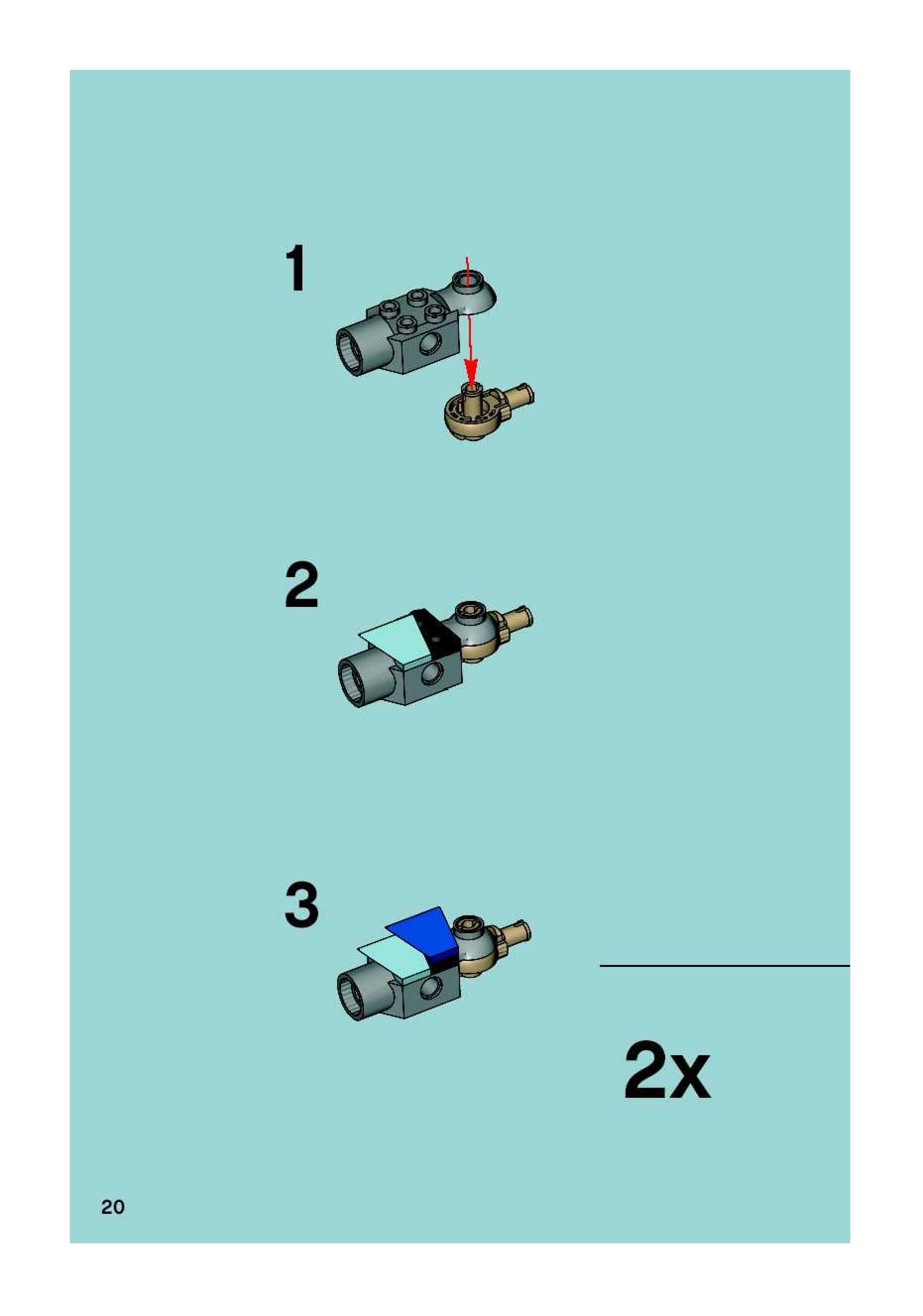 1

2

3

2x

20