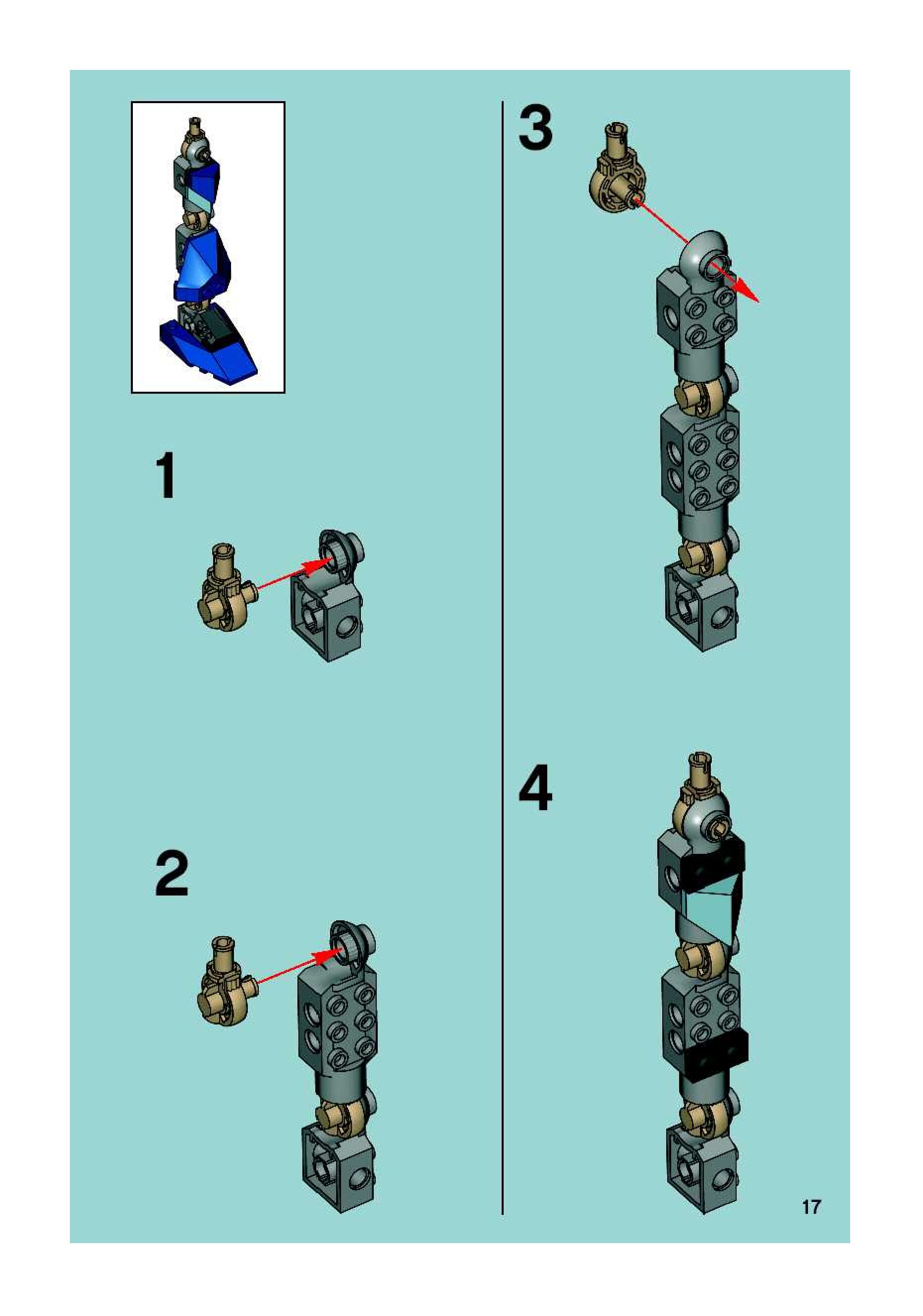 1

2

3

4

17