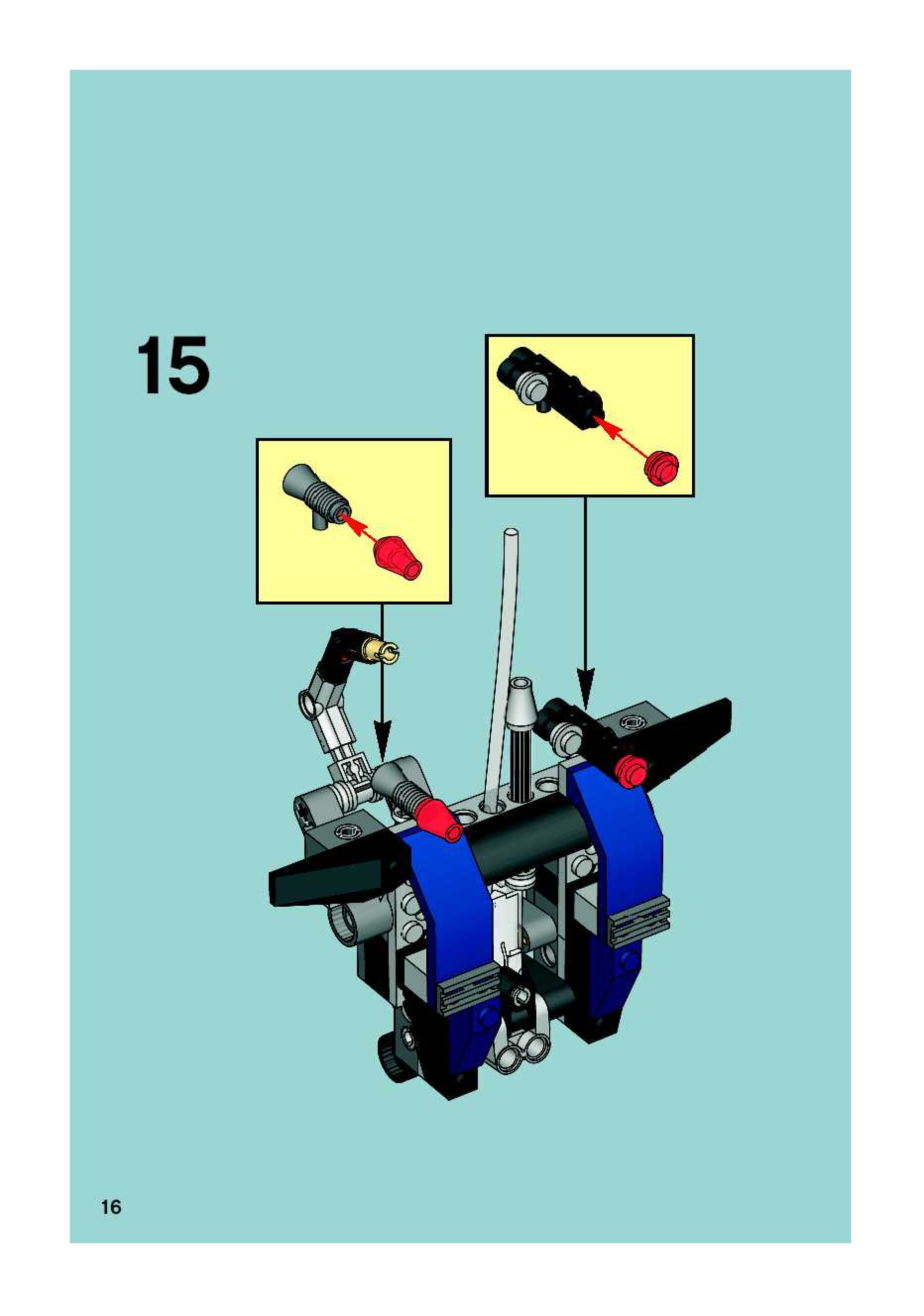 15

16