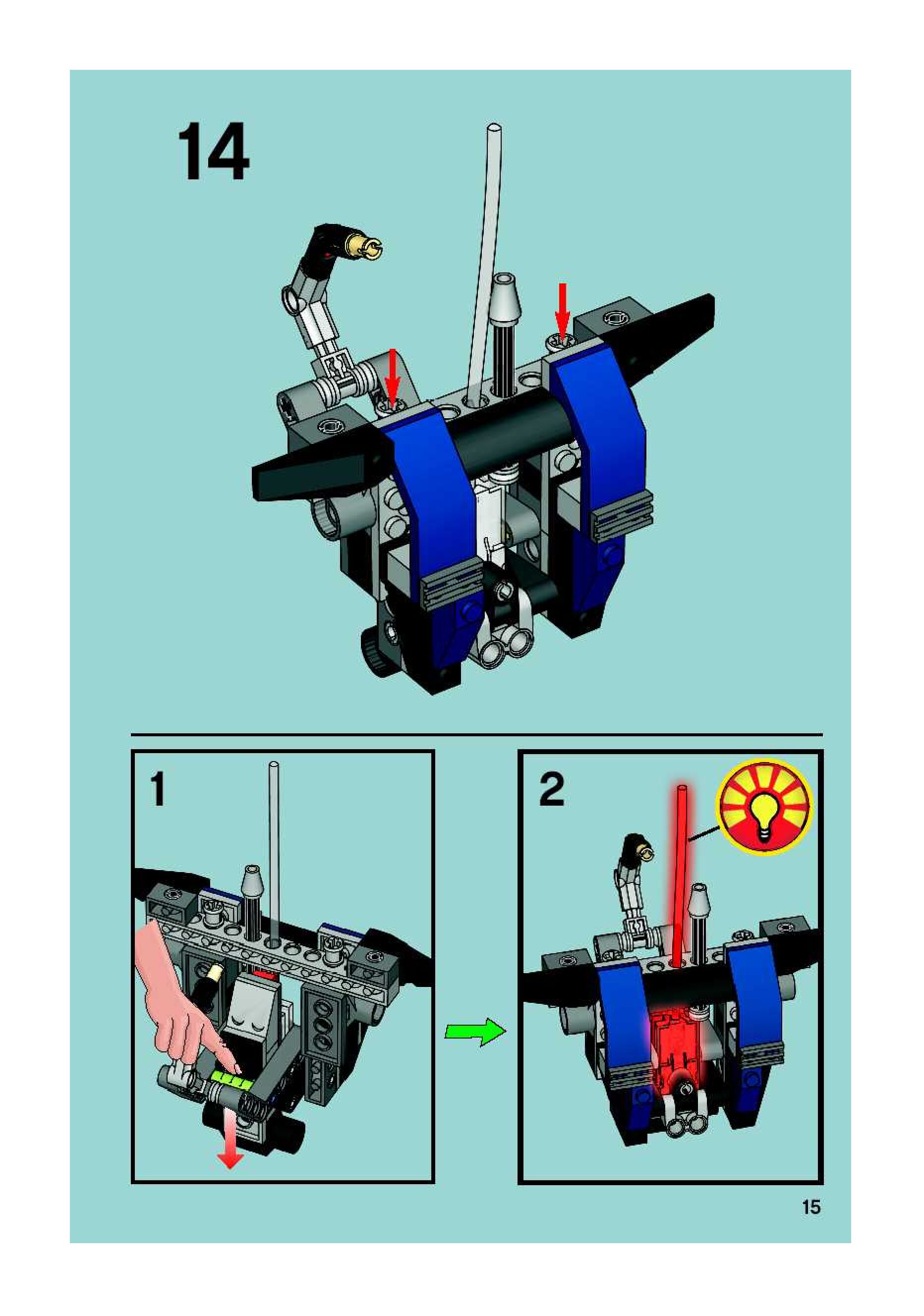 14

1

2

15