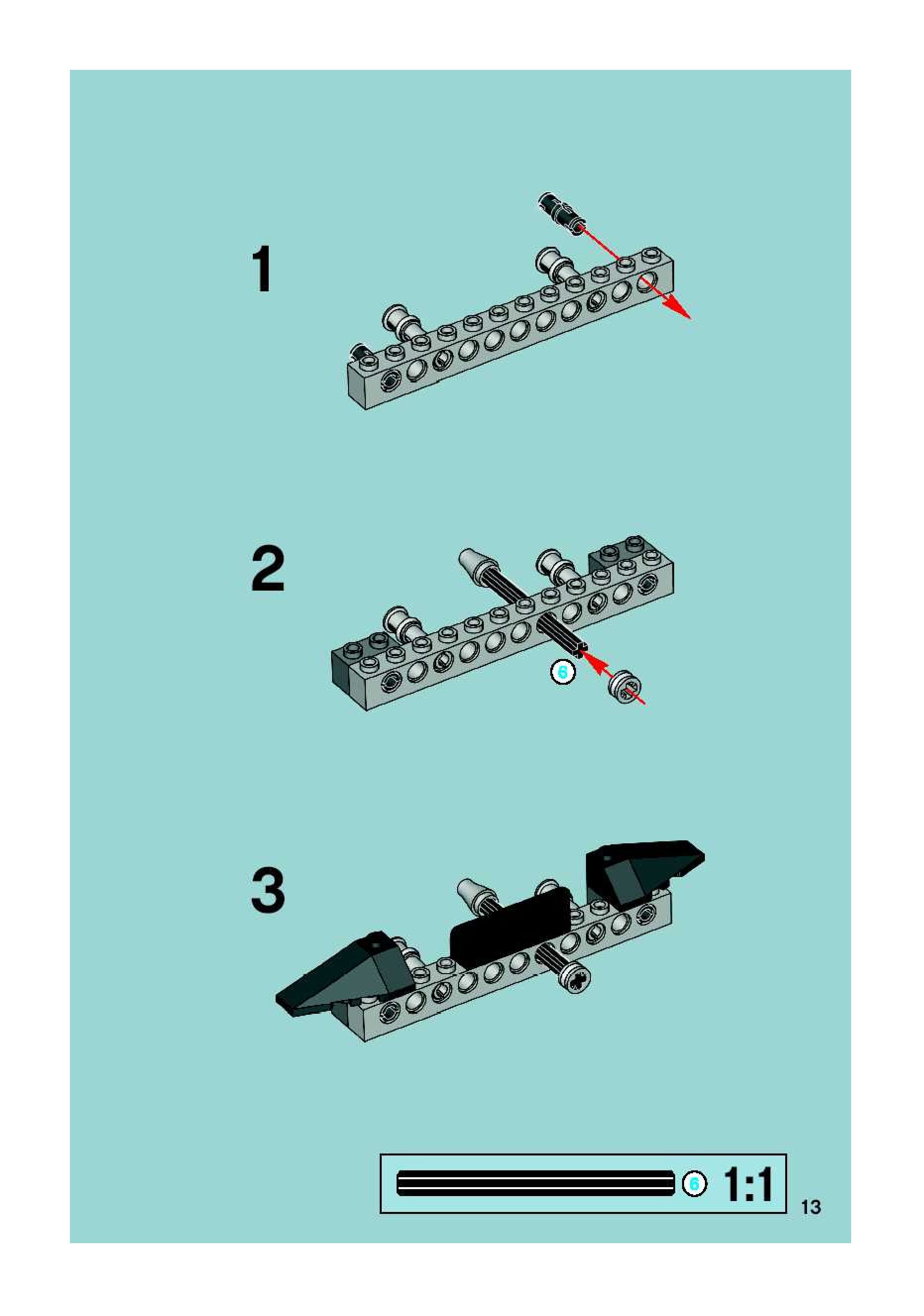 1

2

6

3

6 1:1

13