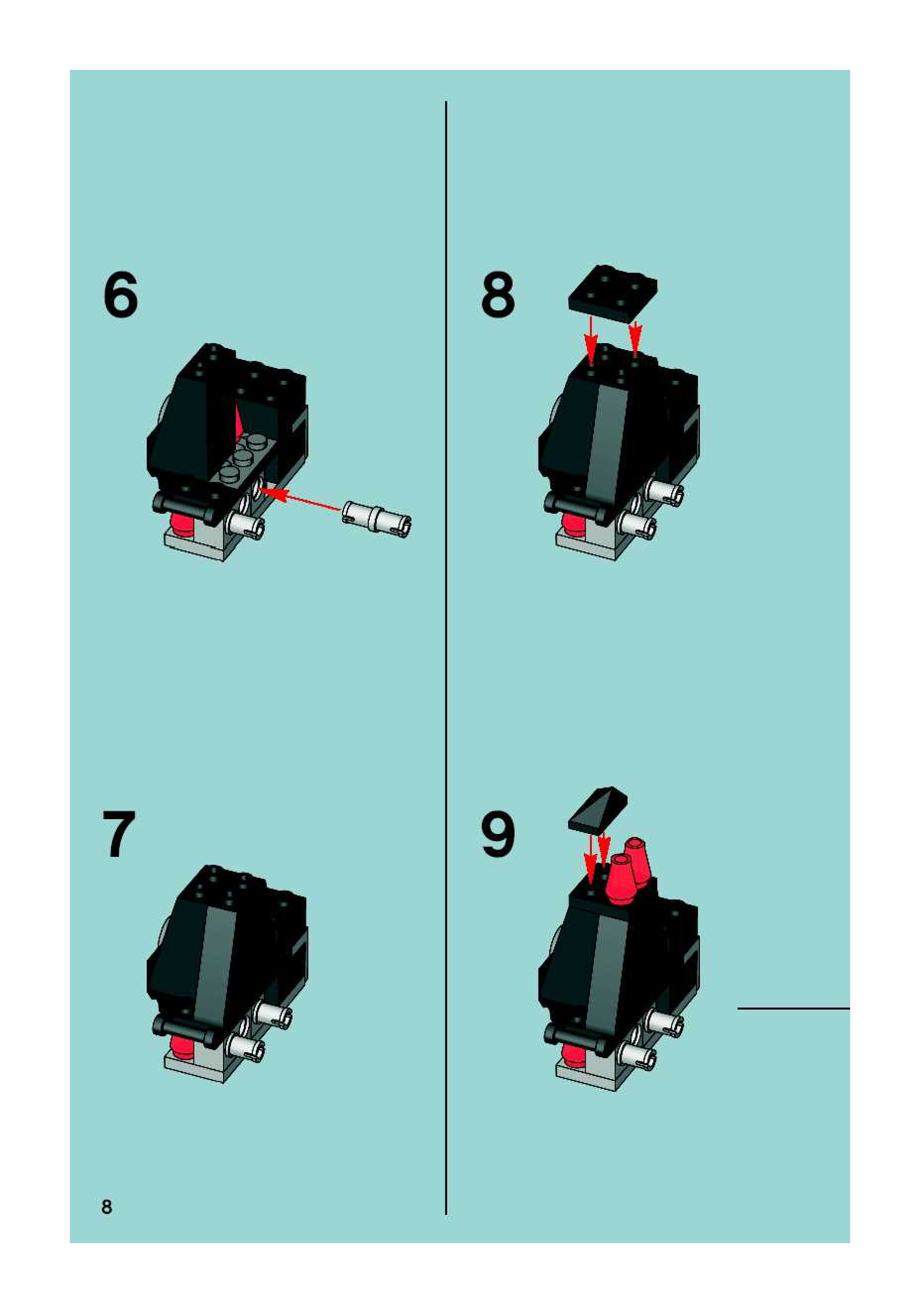 6

7

8

9

8