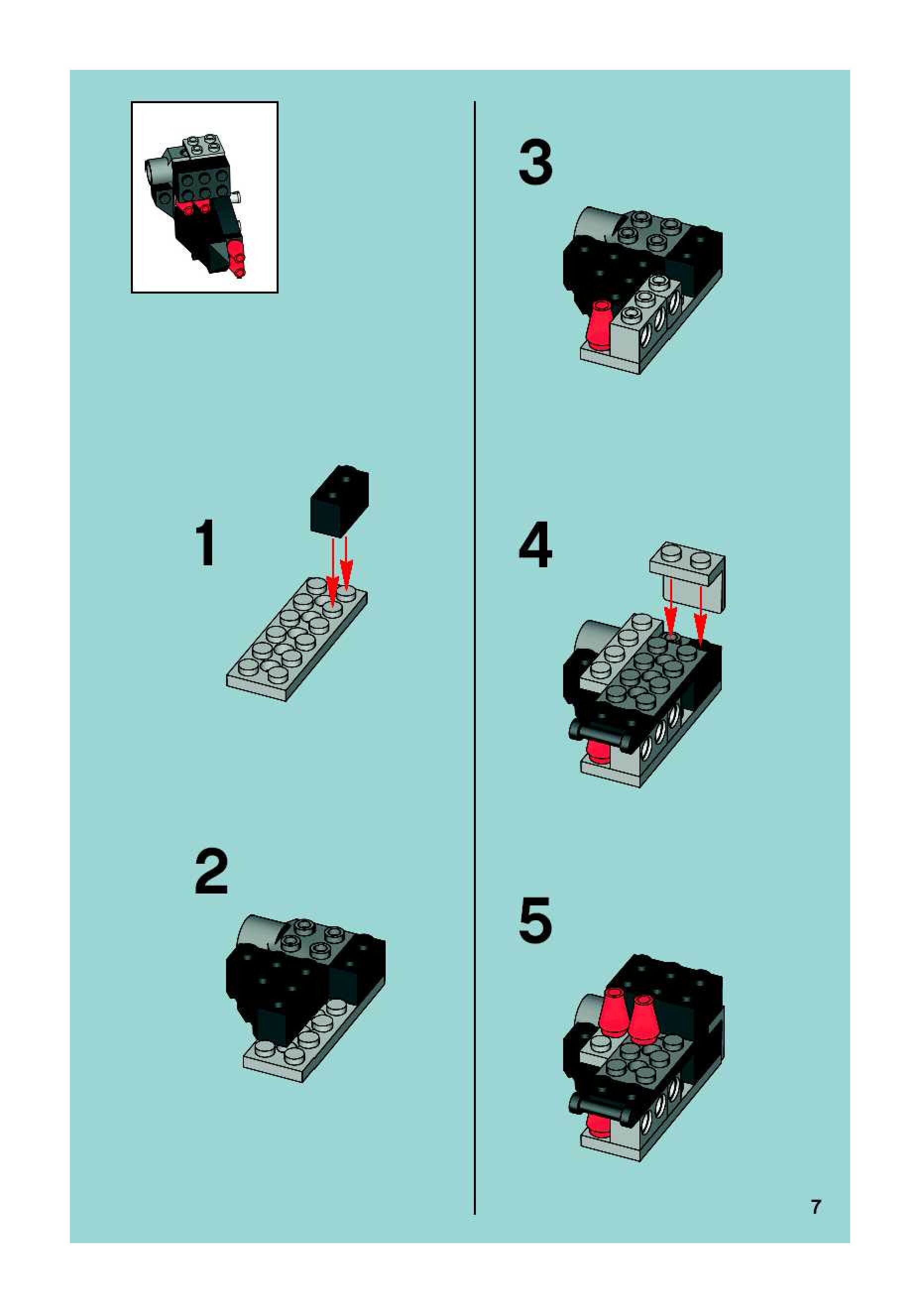 1

2

3

4

5

7