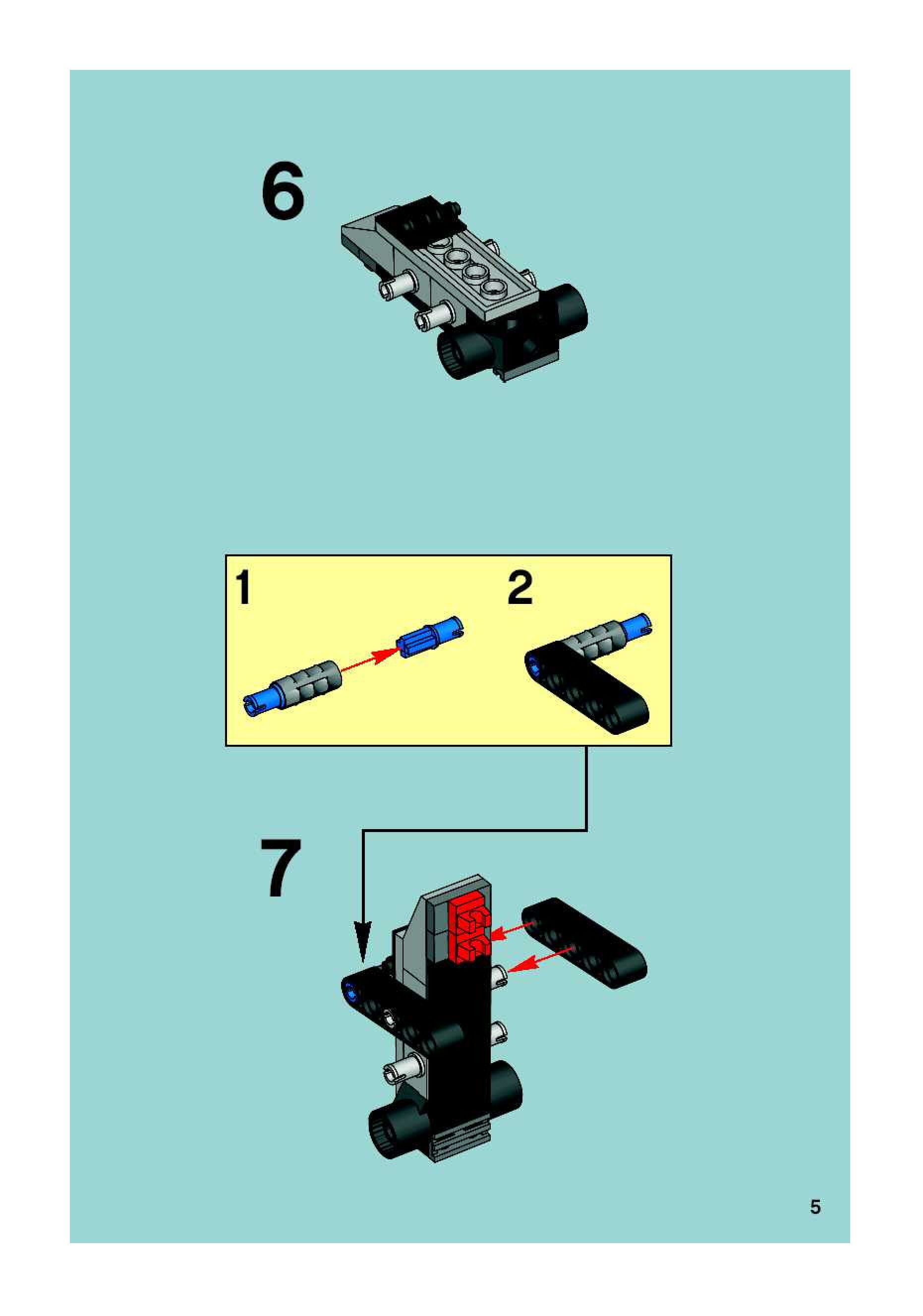 6

1

2

7

5