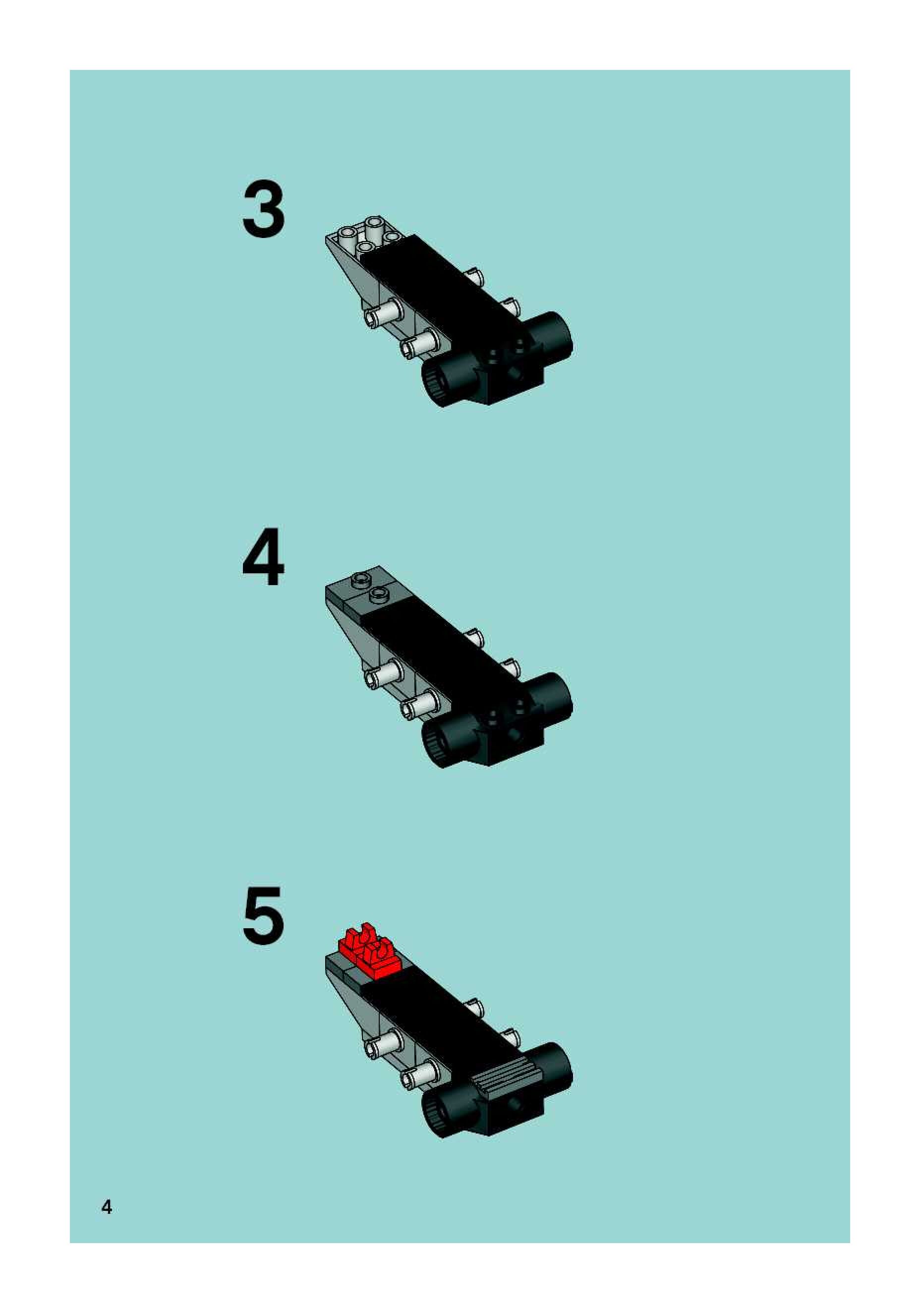 3

4

5

4