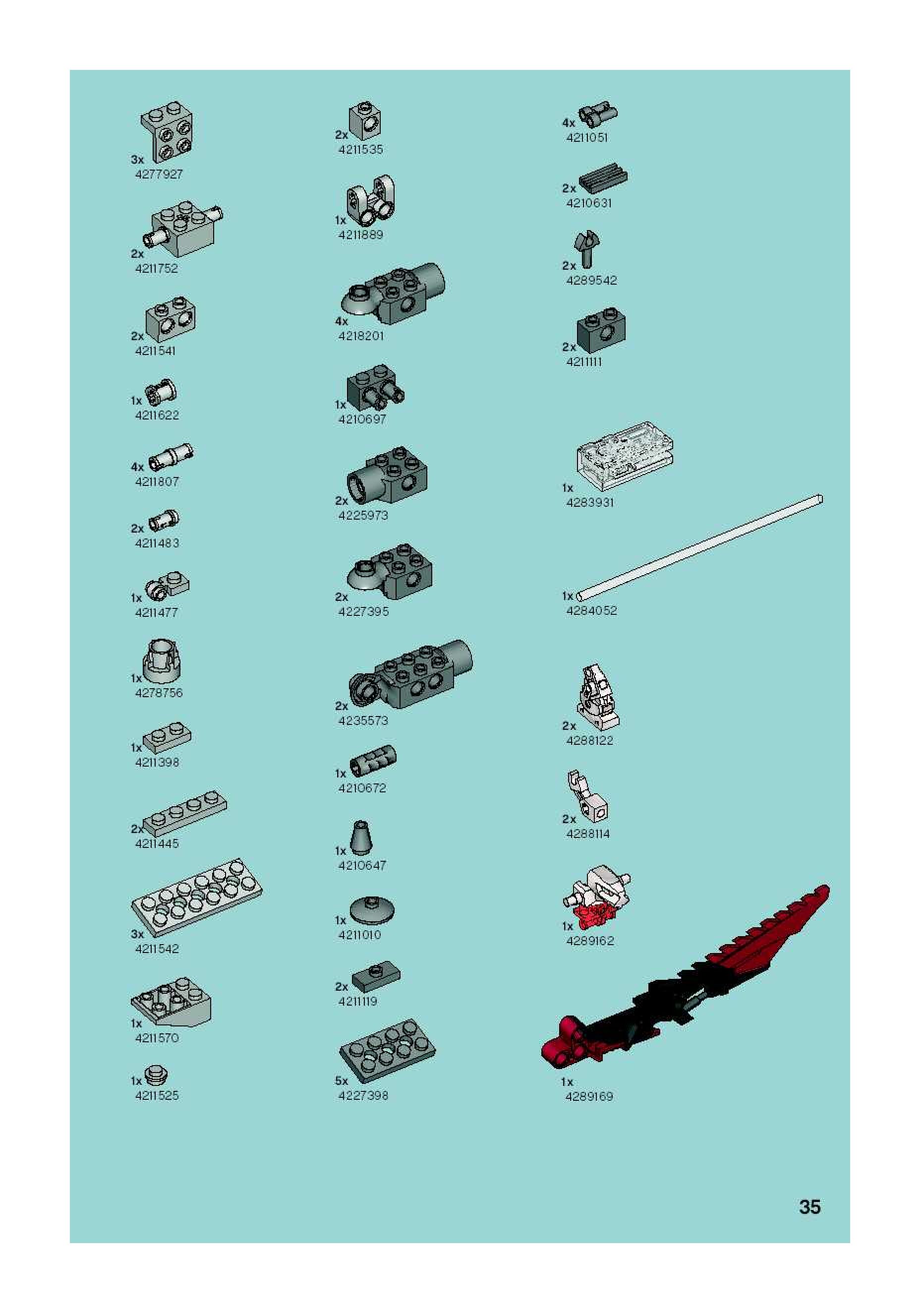 3x
4277927

2x
4211752

2x
4211541

1x
4211622

4x
4211807

2x
4211483

1x
4211477

1x
4278756

1x
4211398

2x
4211445

3x
4211542

1x
4211570

1x
4211525

2x
4211535

1x
4211889

4x
4218201

1x
4210697

2x
4225973

2x
4227395

2x
4235573

1x
4210672

1x
4210647

1x
4211010

2x
4211119

5x
4227398

4x
4211051

2x
4210631

2x
4289542

2x
4211111

1x
4283931

1x
4284052

2x
4288122

2x
4288114

1x
4289162

1x
4289169

35