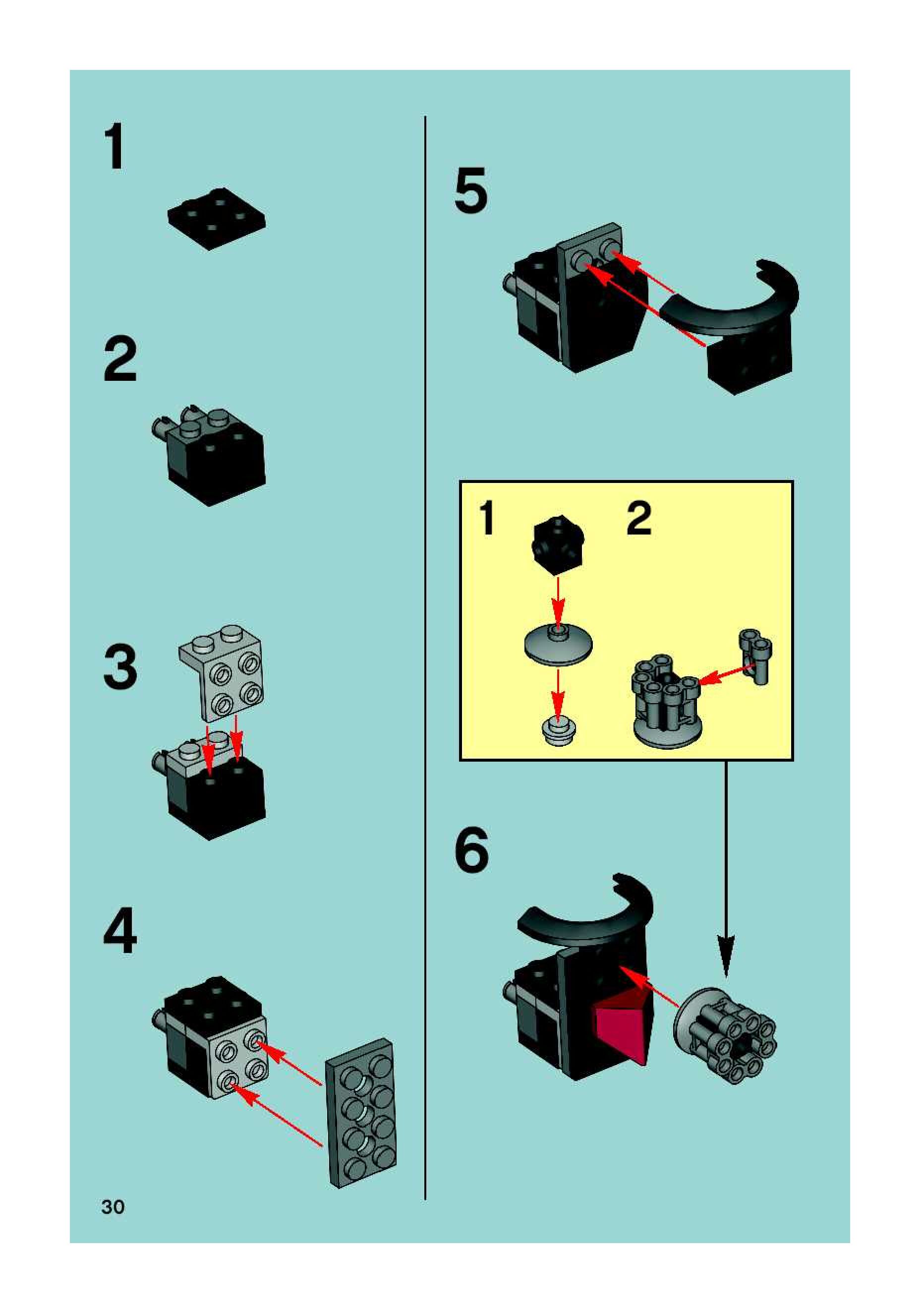 1

2

3

4

30

5

1 2

6