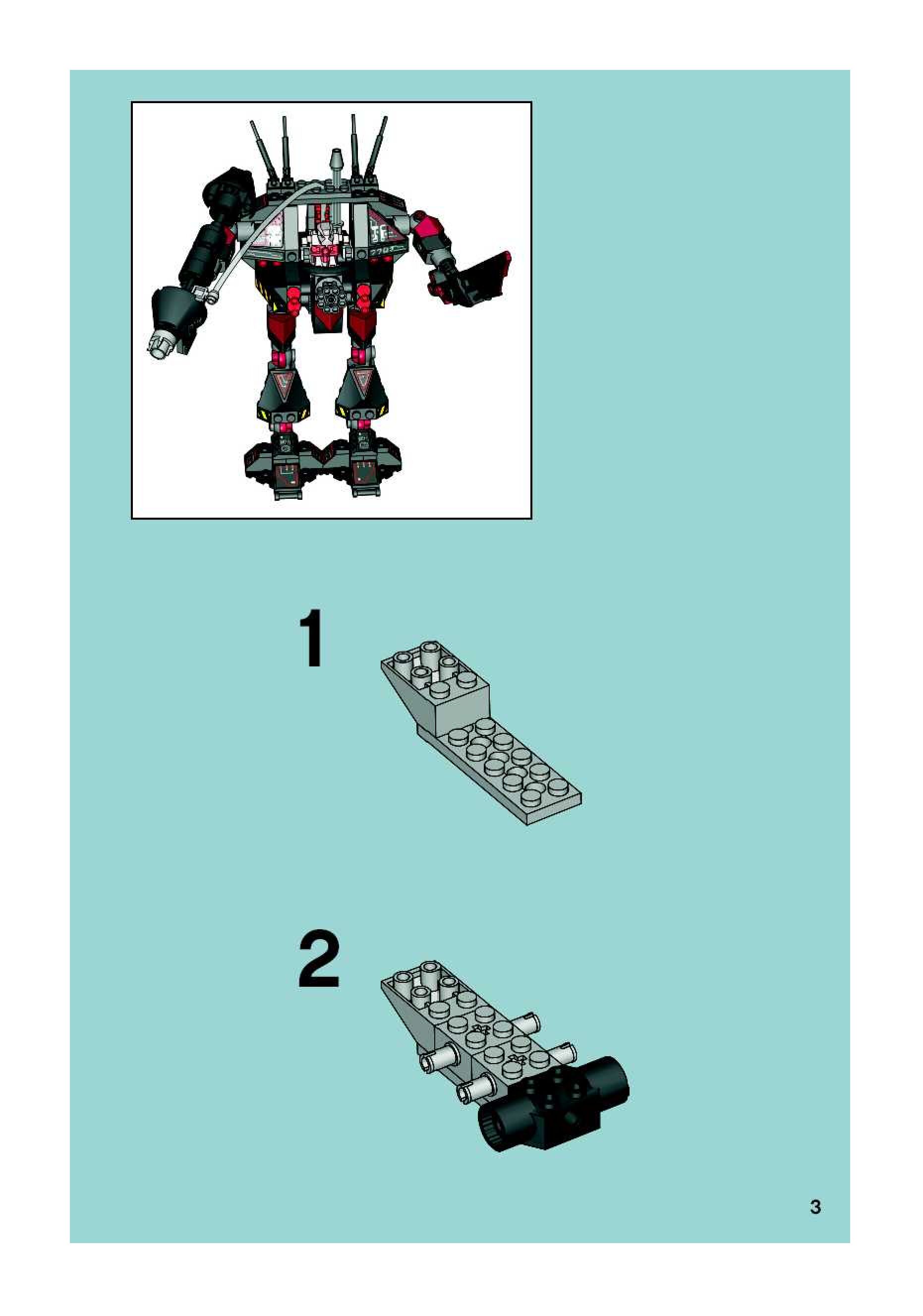 1

2

3