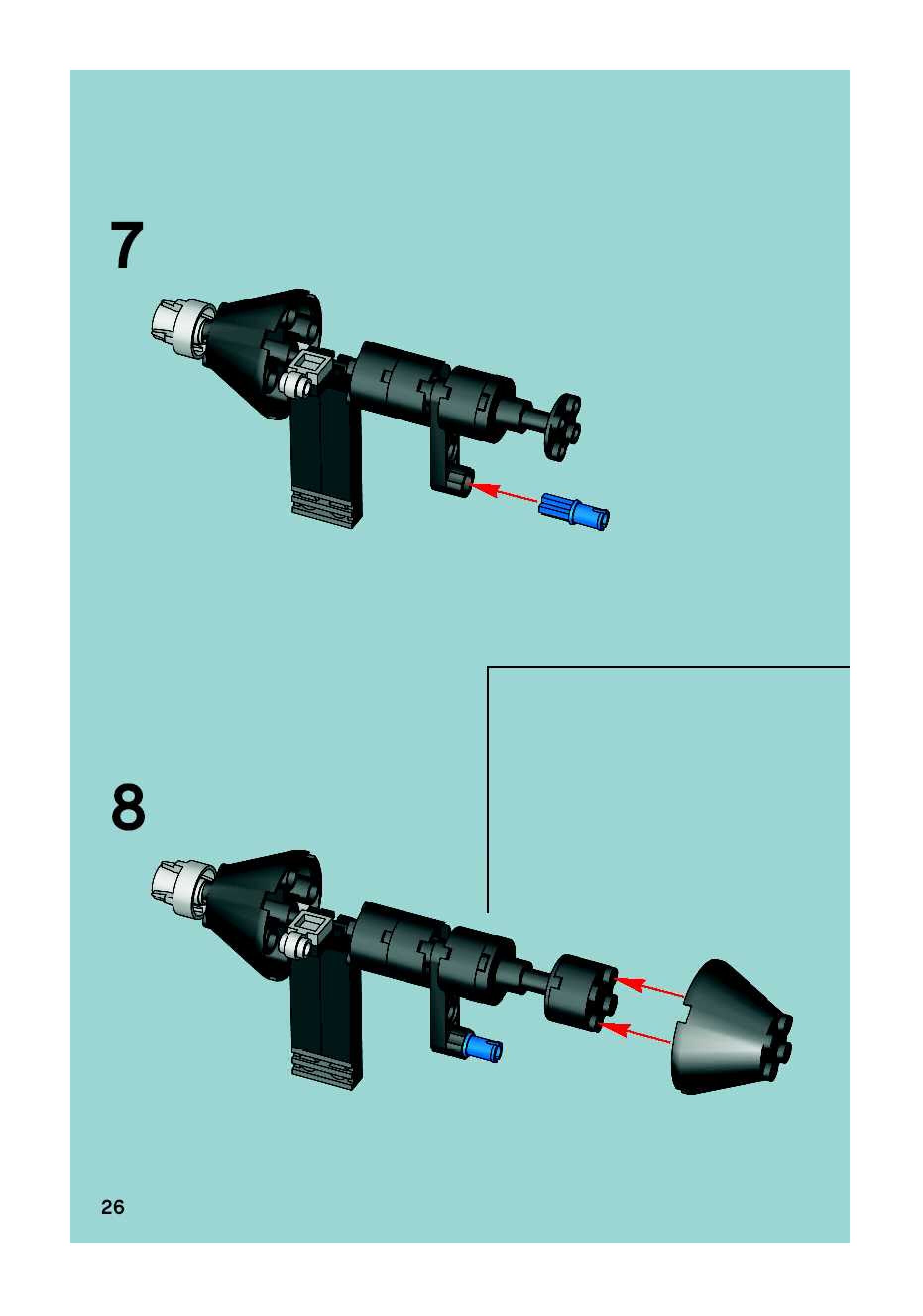 7

8

26