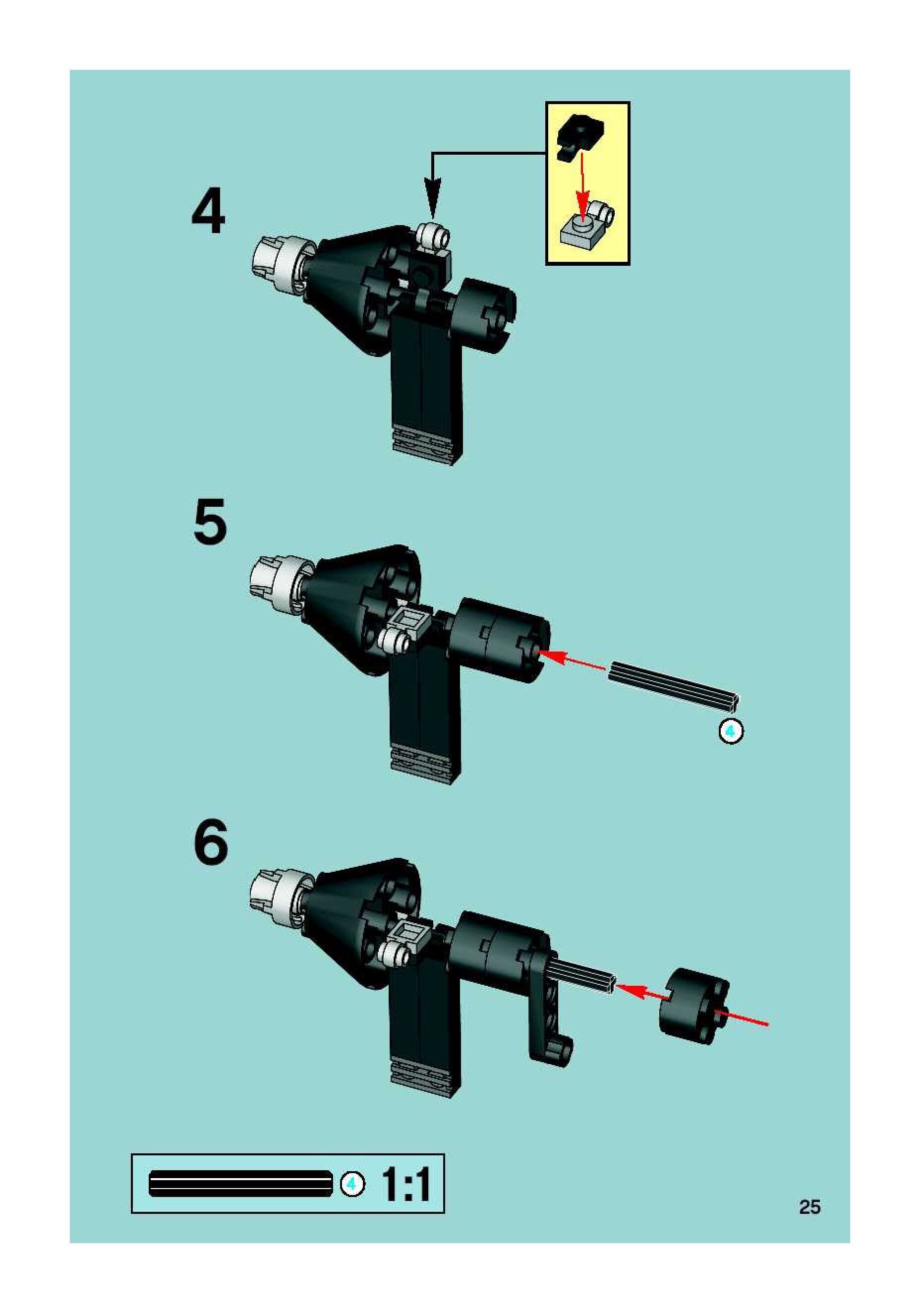 4

5

4

6

4 1:1

25