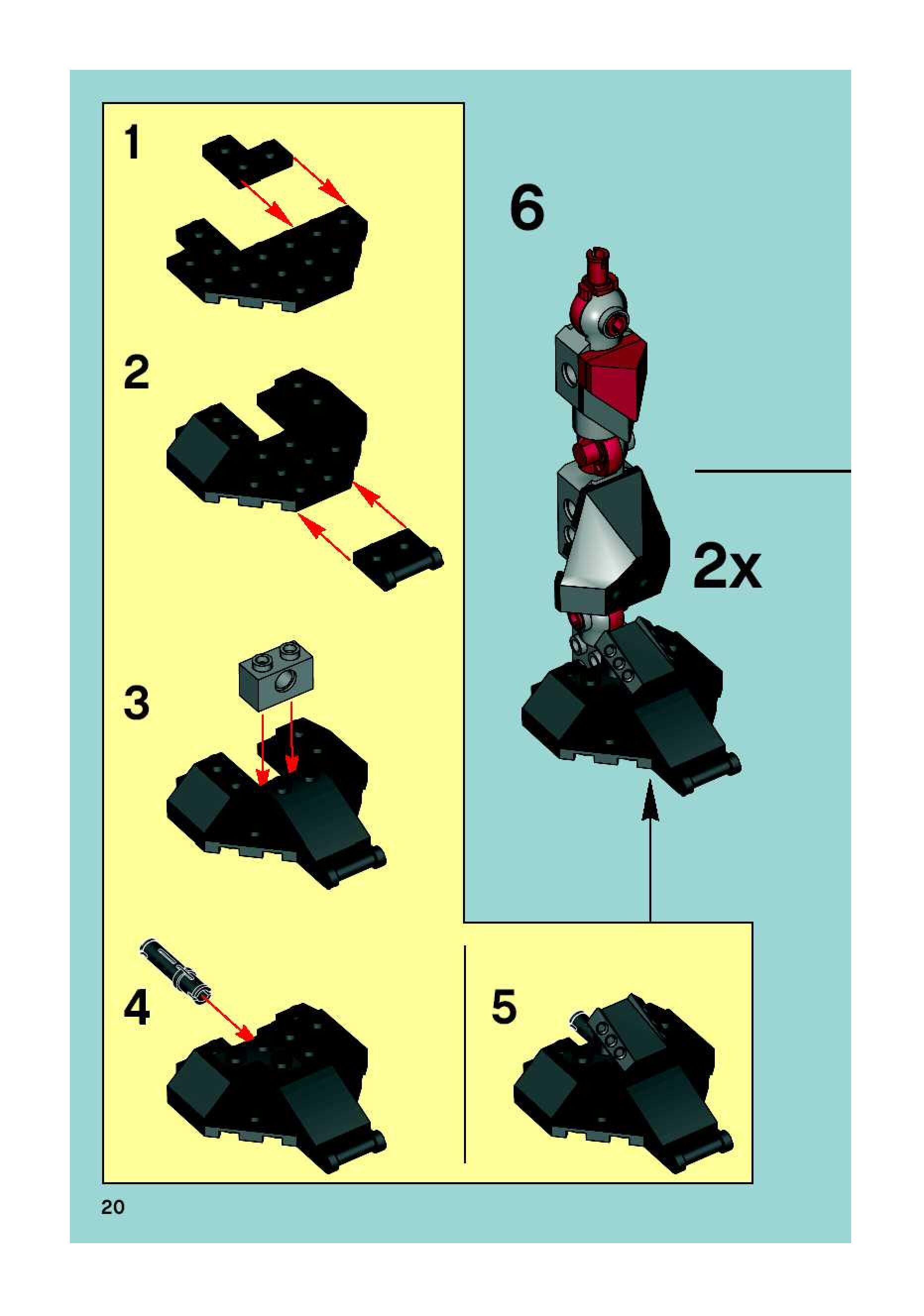 1

2

3

4

5

6

2x

20