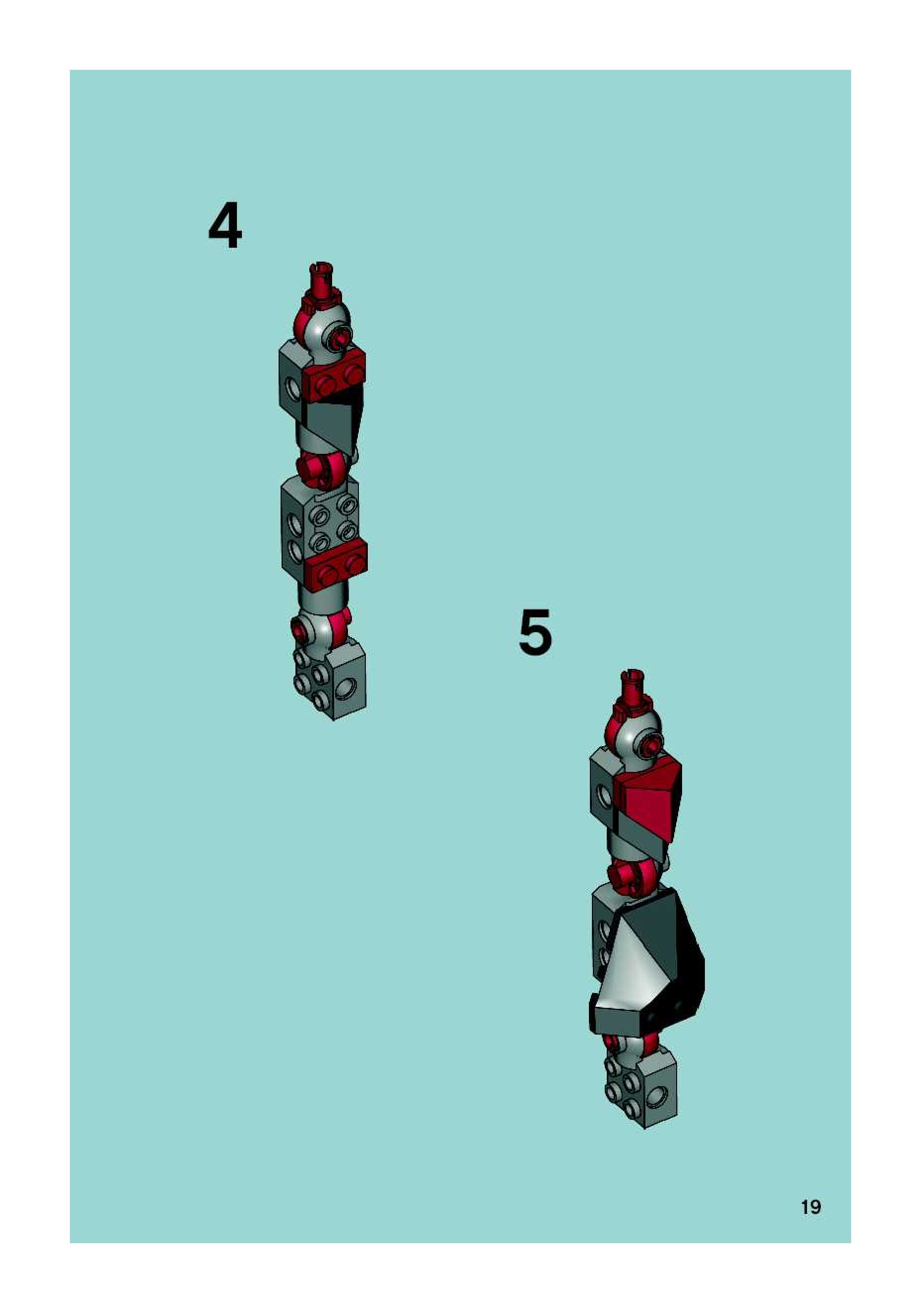 4

5

19