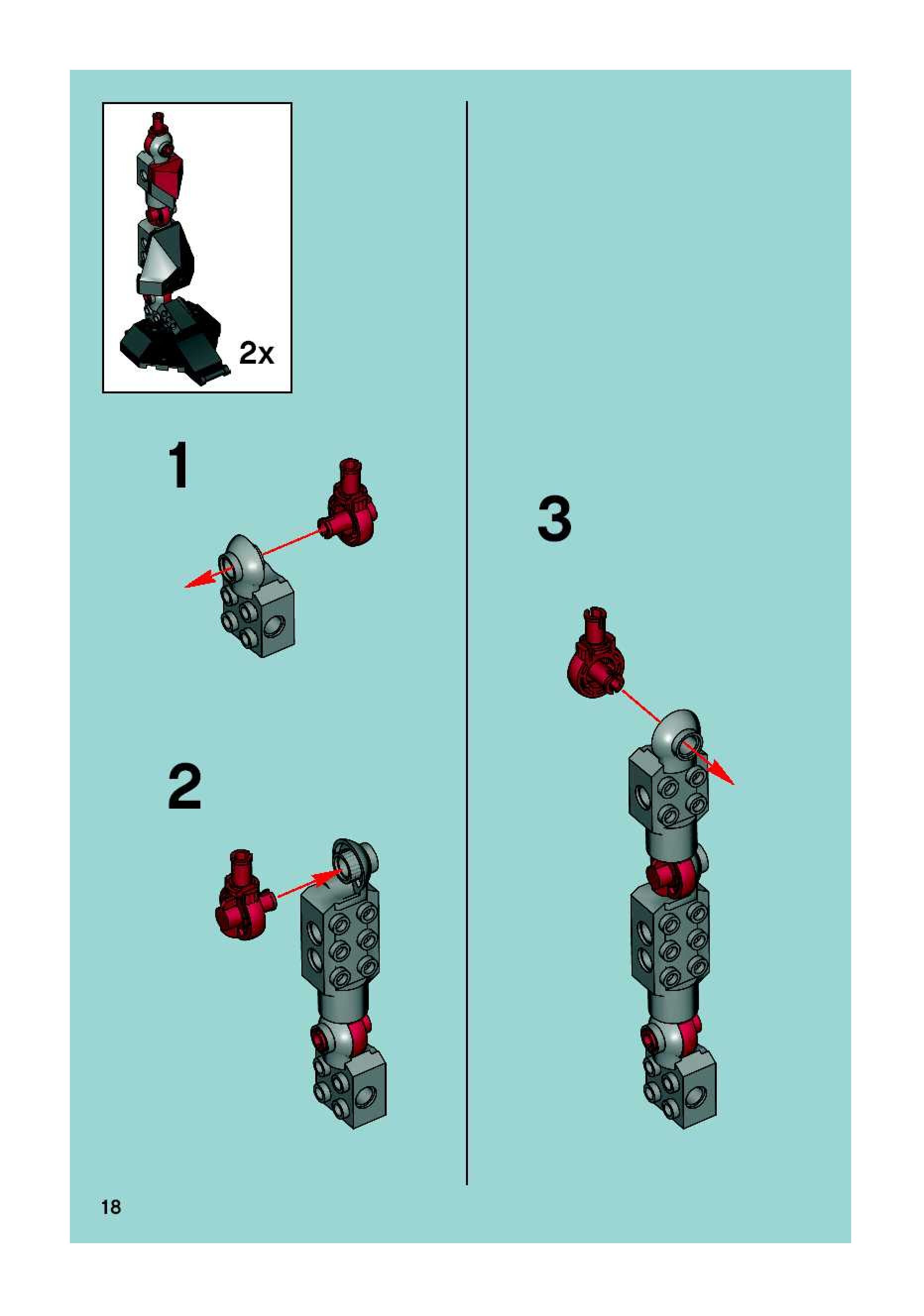 2x

1

2

3

18