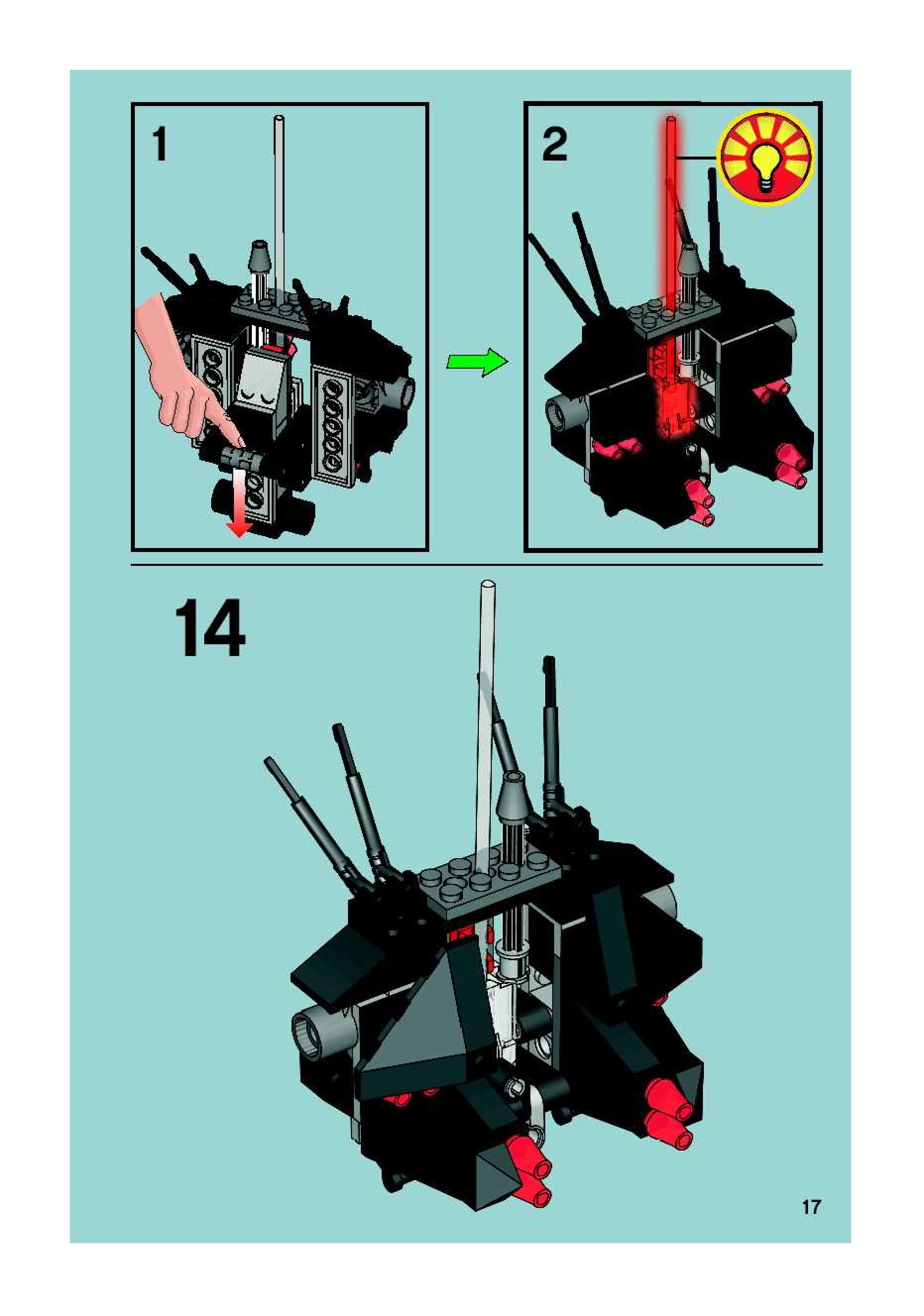 1

2

14

17