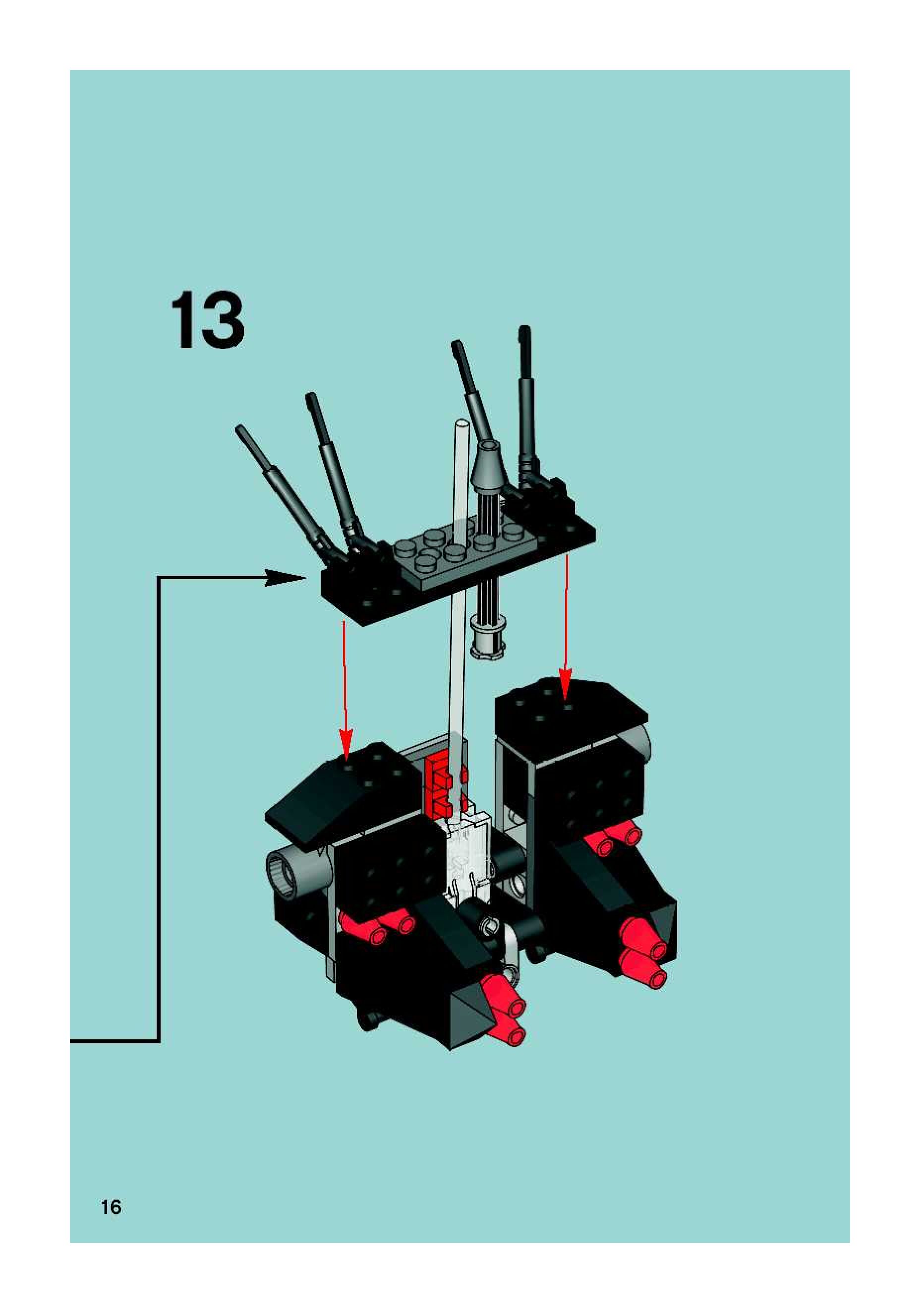 13

16