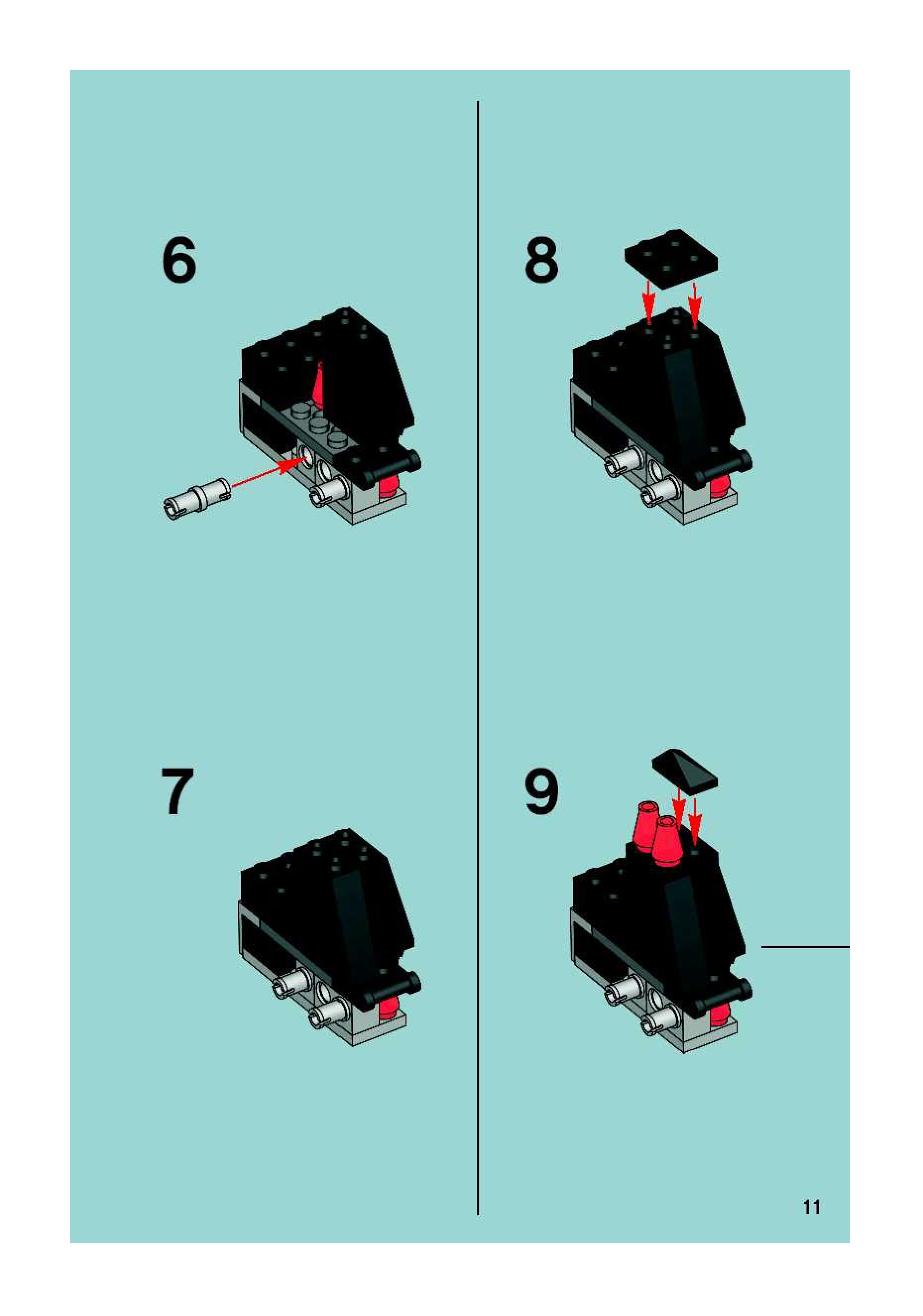 6

7

8

9

11