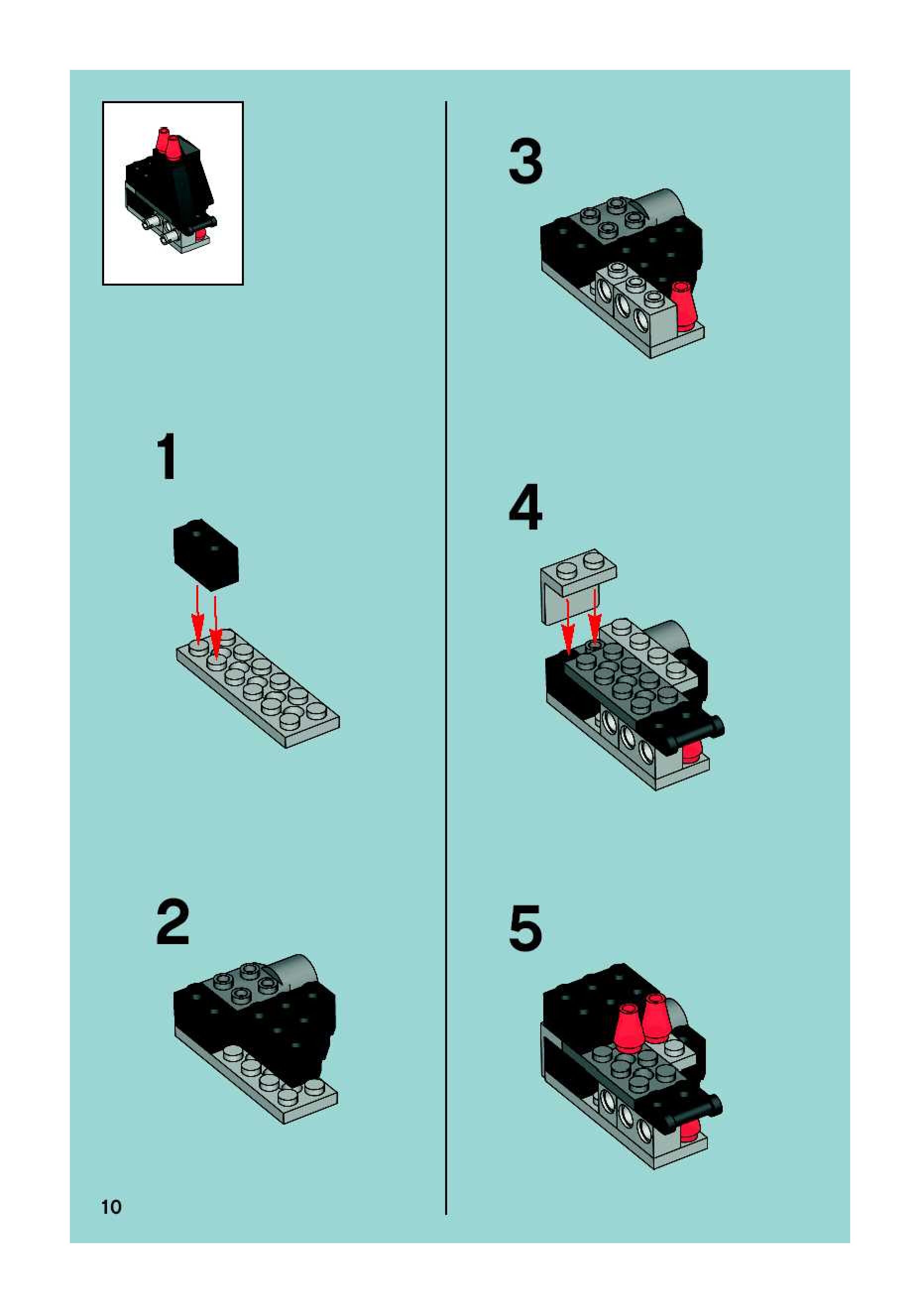 1

2

3

4

5

10