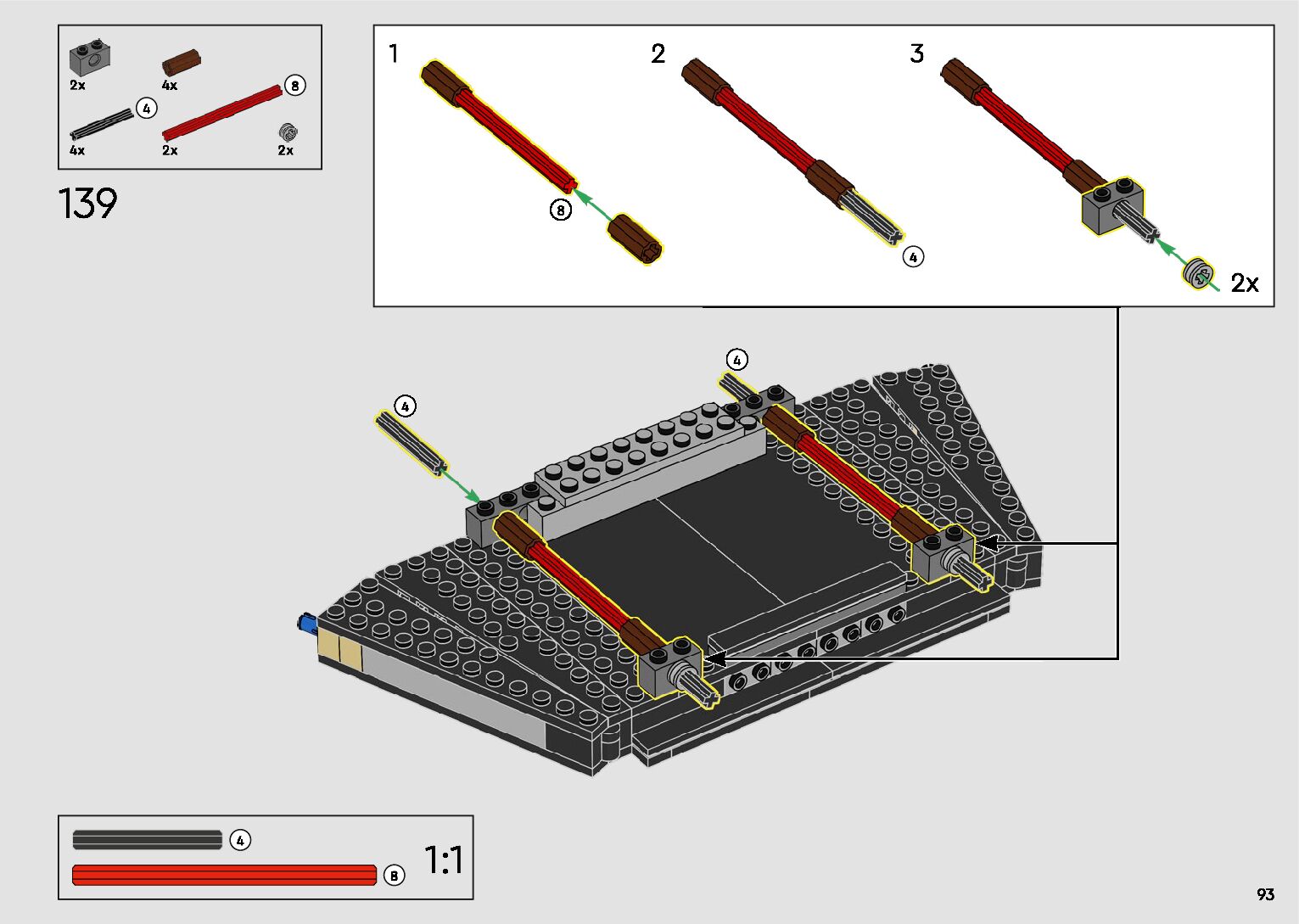 2x
4x
4
8
4x
2x
2x

139

1
8
2
4
3
2x

4
4

4
8
1:1

93