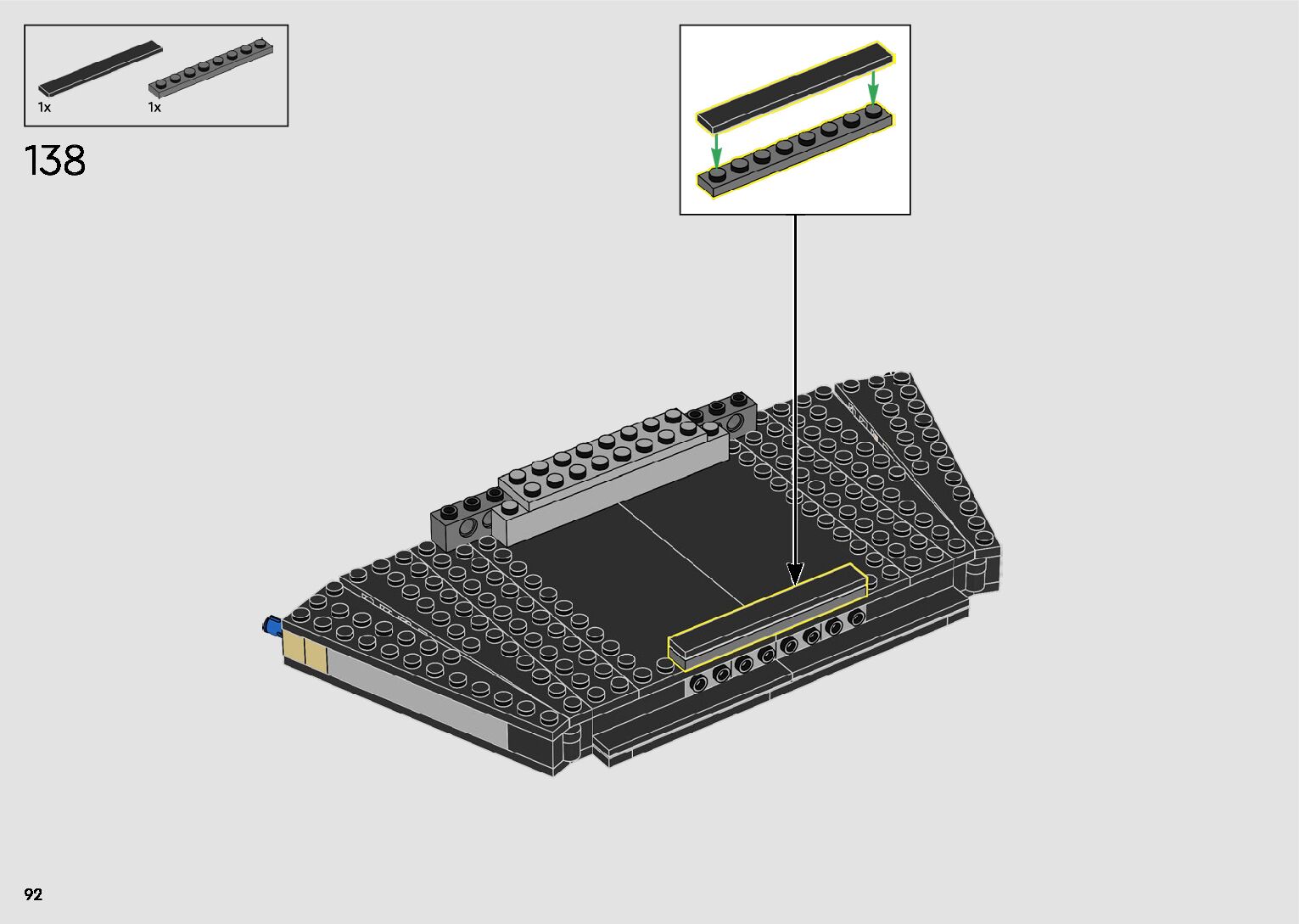 1x 1x

138

92