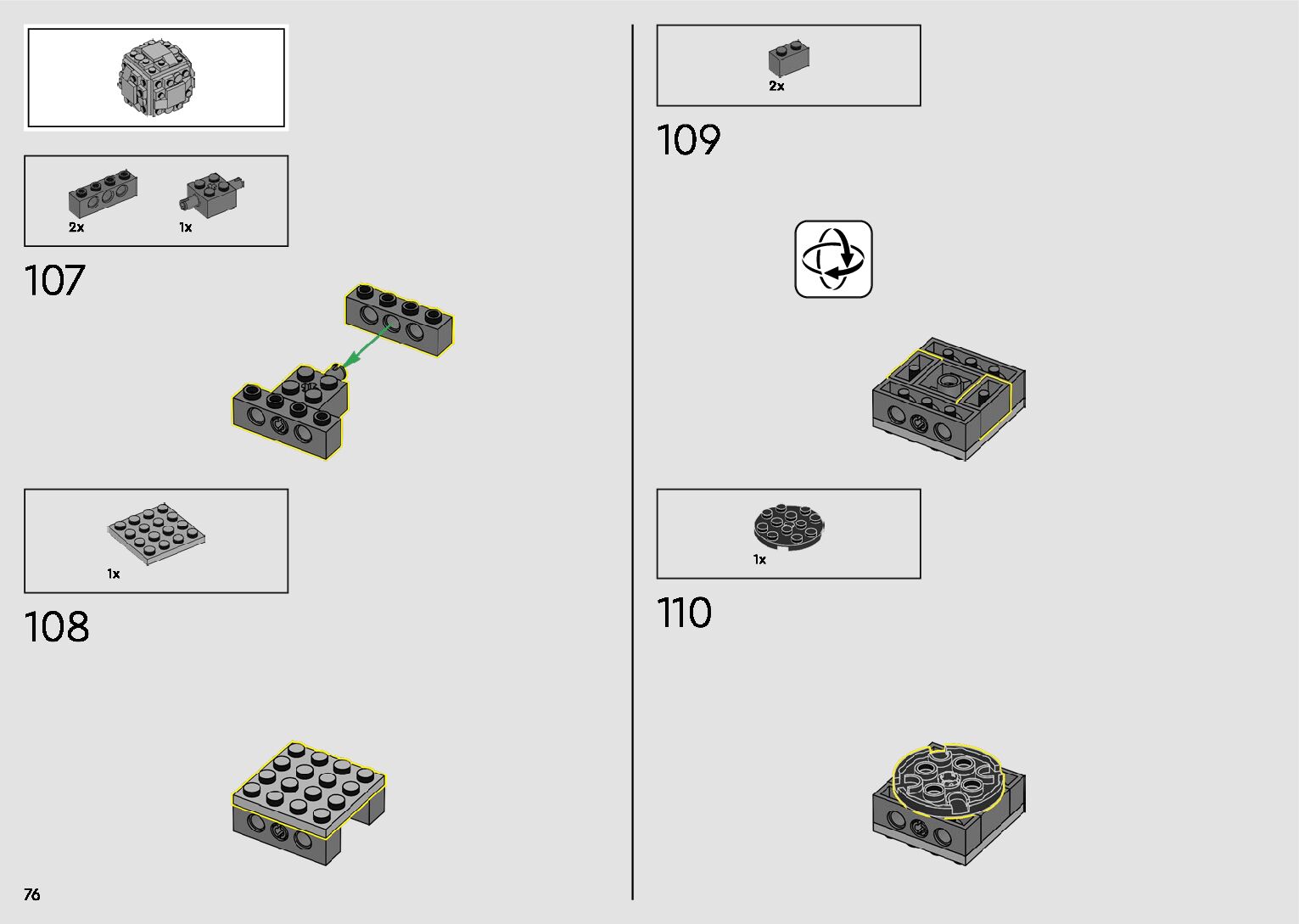 2x

1x

107

1x

108

76

2x

109

1x

110