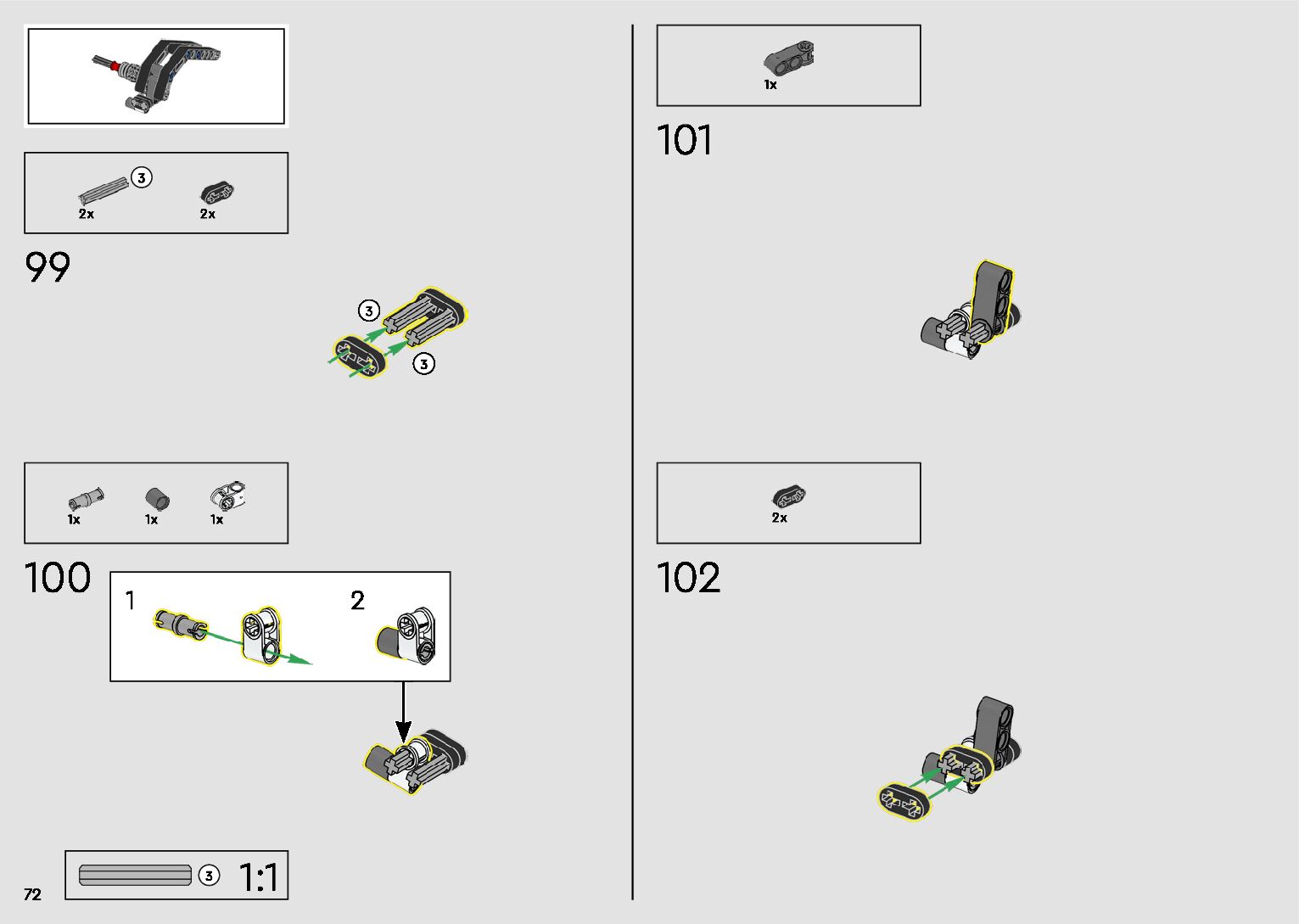 3
2x
2x

99

3
3

1x
1x
1x

100

1
2

3
1:1

72

1x

101

2x

102