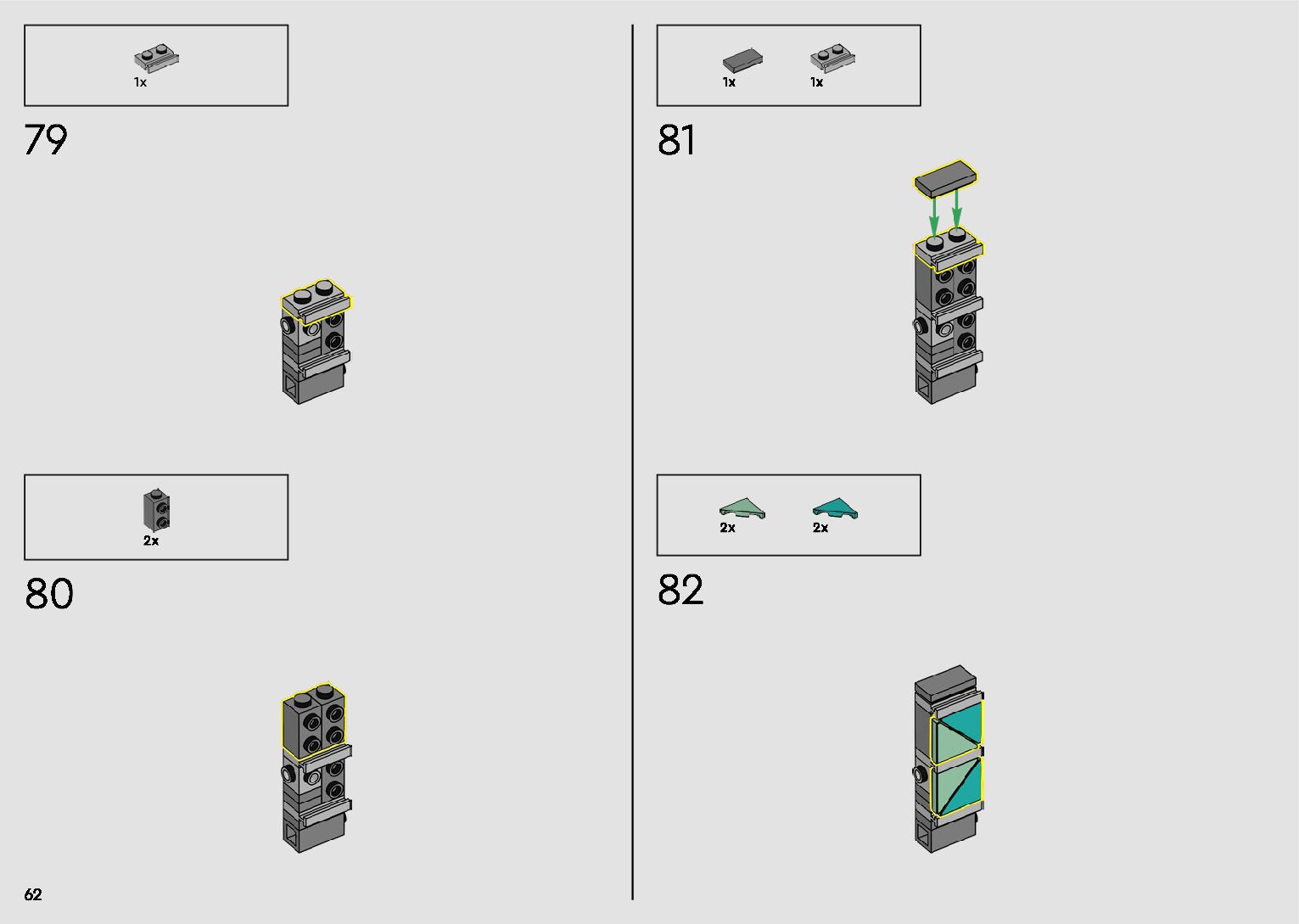 1x

79

2x

80

62

1x 1x

81

2x 2x

82