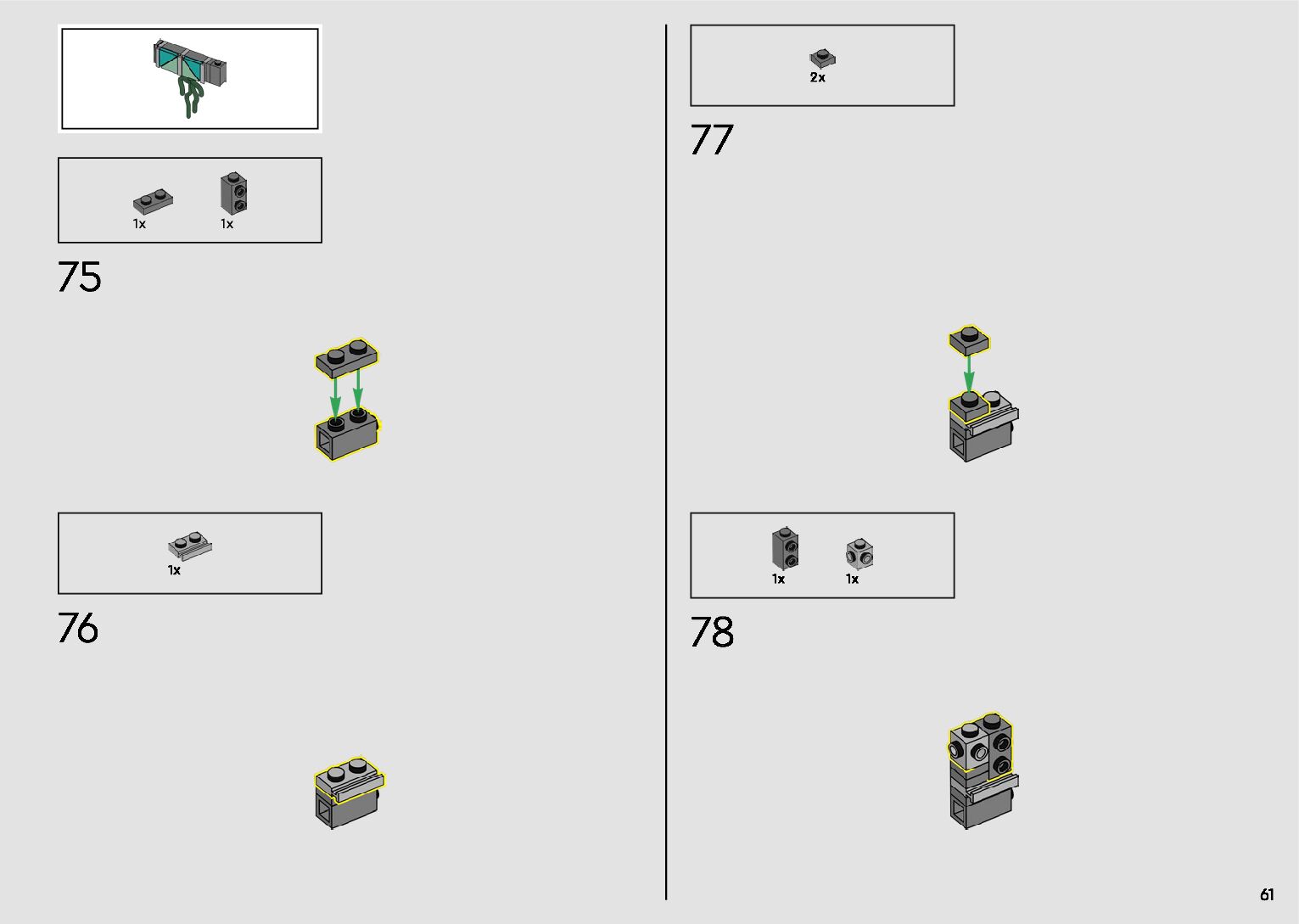 1x 1x

75

1x

76

2x

77

1x 1x

78

61