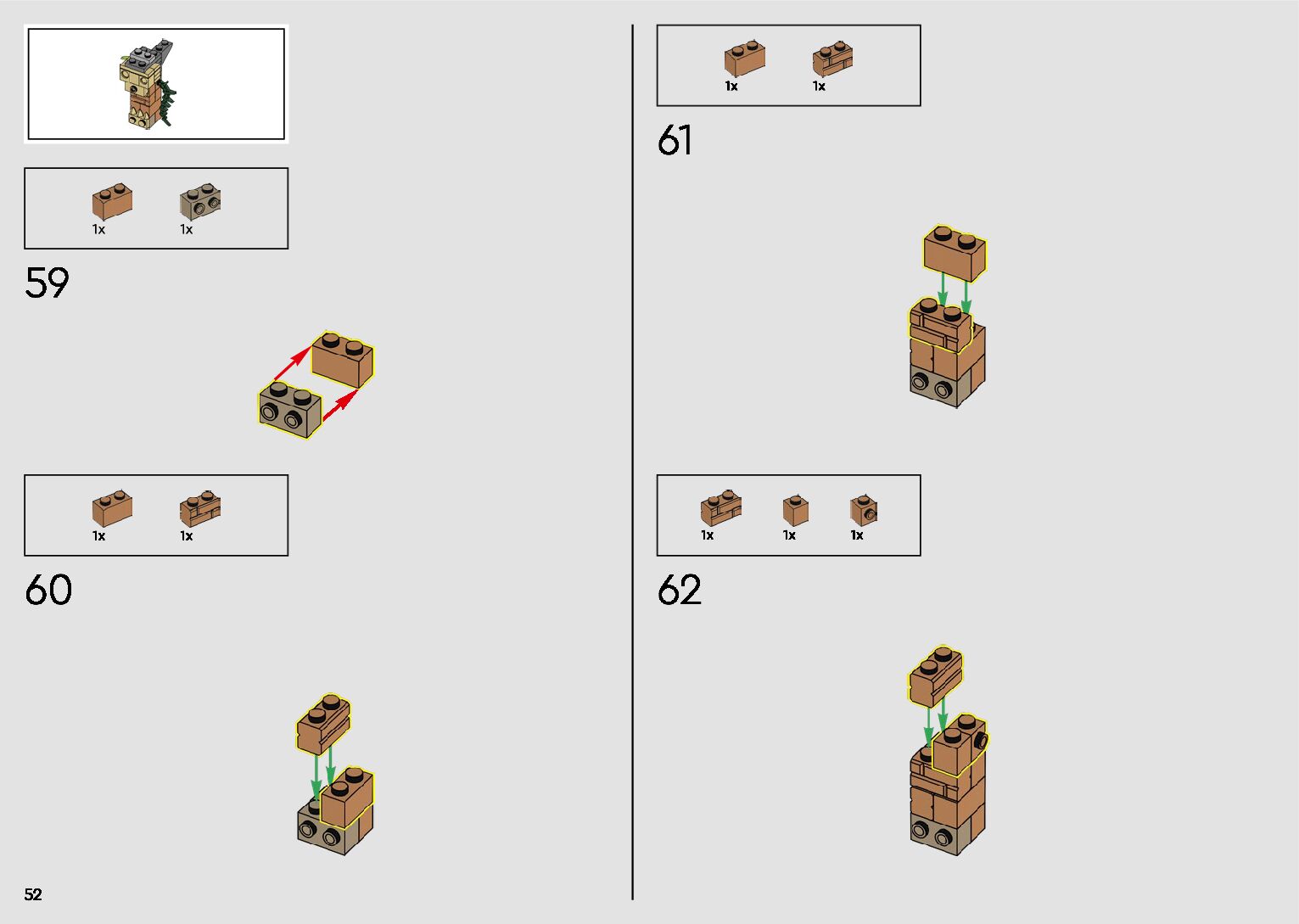 1x 1x

59

1x 1x

60

52

1x 1x

61

1x 1x 1x

62