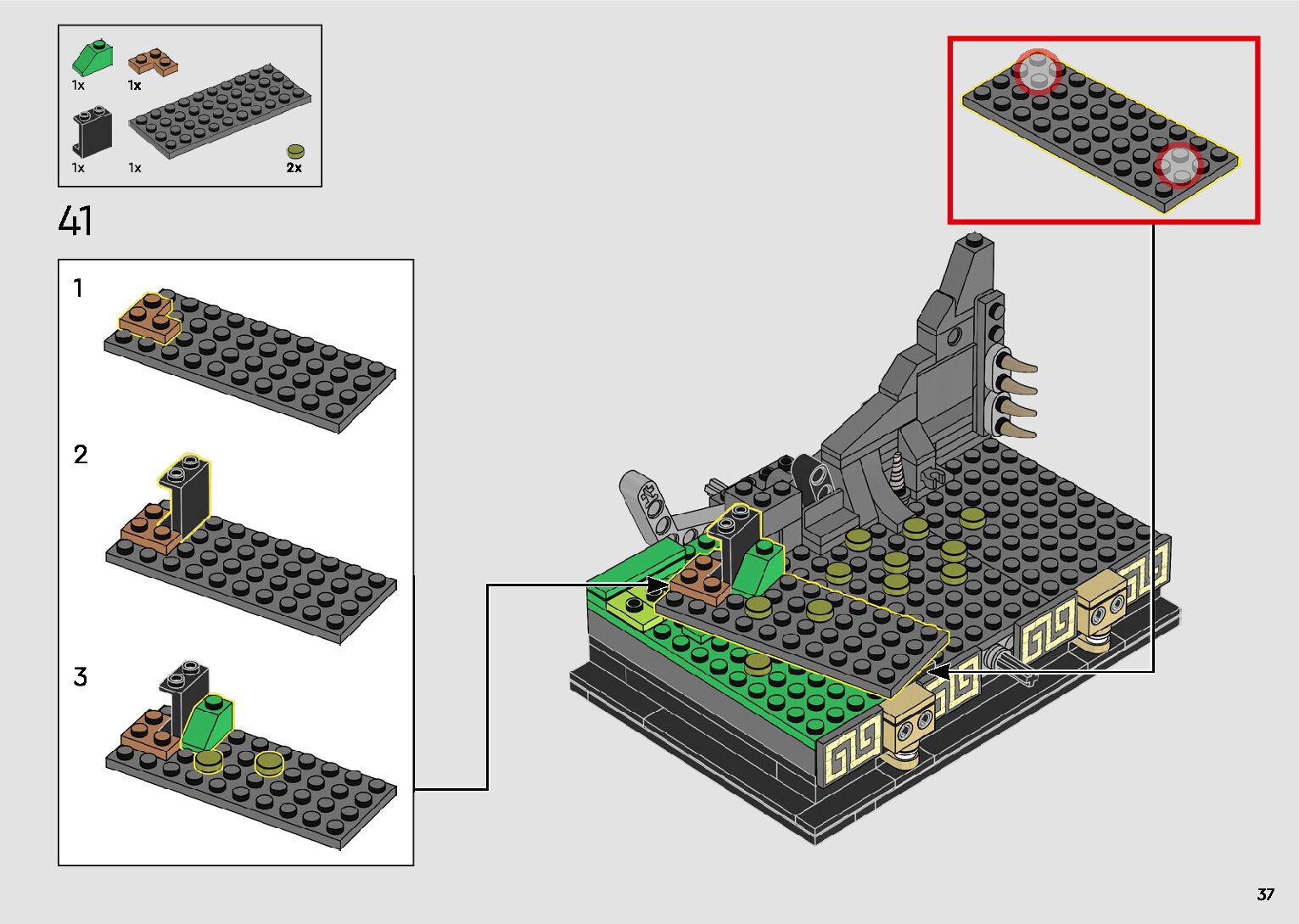 1x 1x

1x 1x 2x

41

1

2

3

37