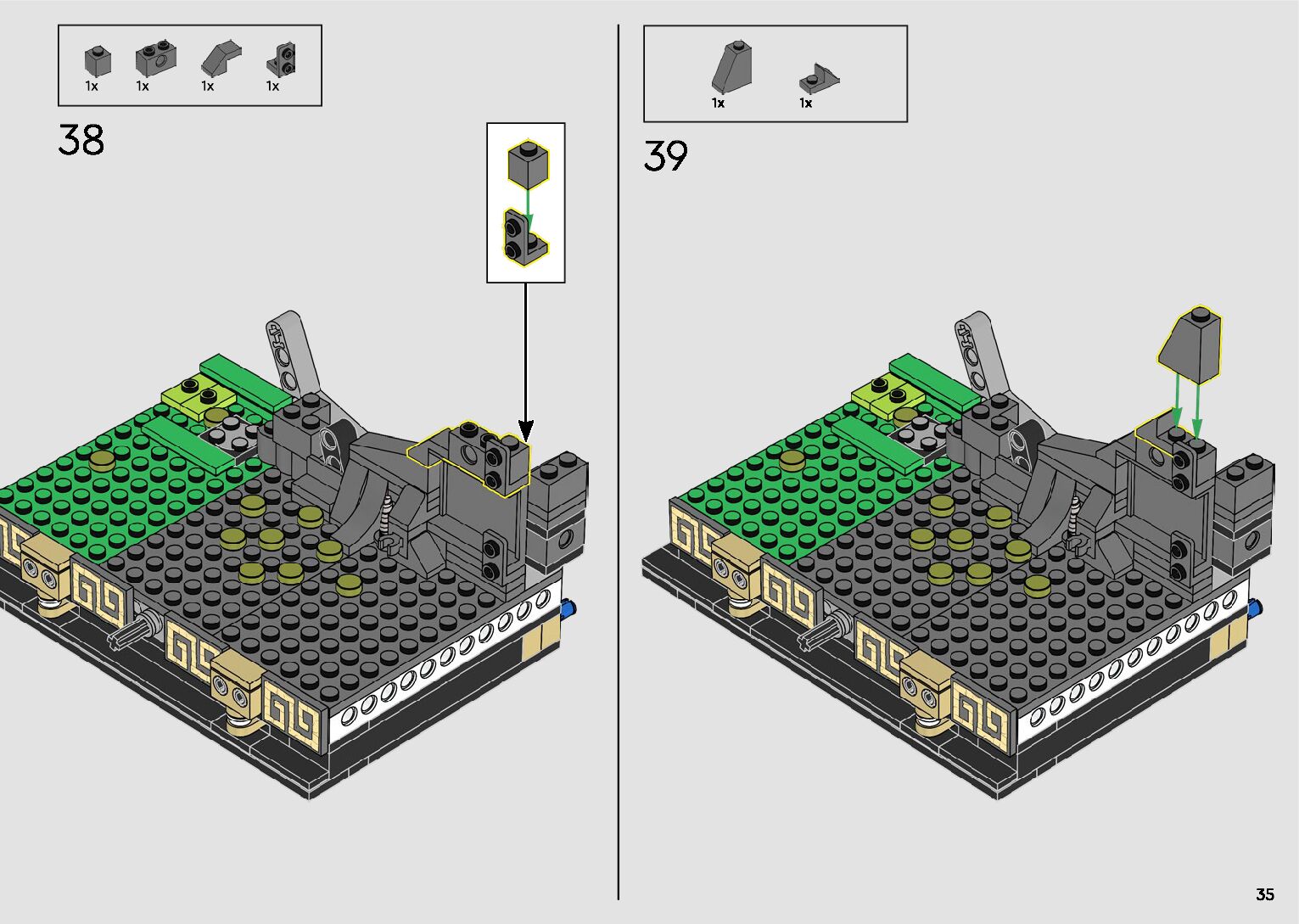 1x 1x 1x 1x

38

1x 1x

39

35