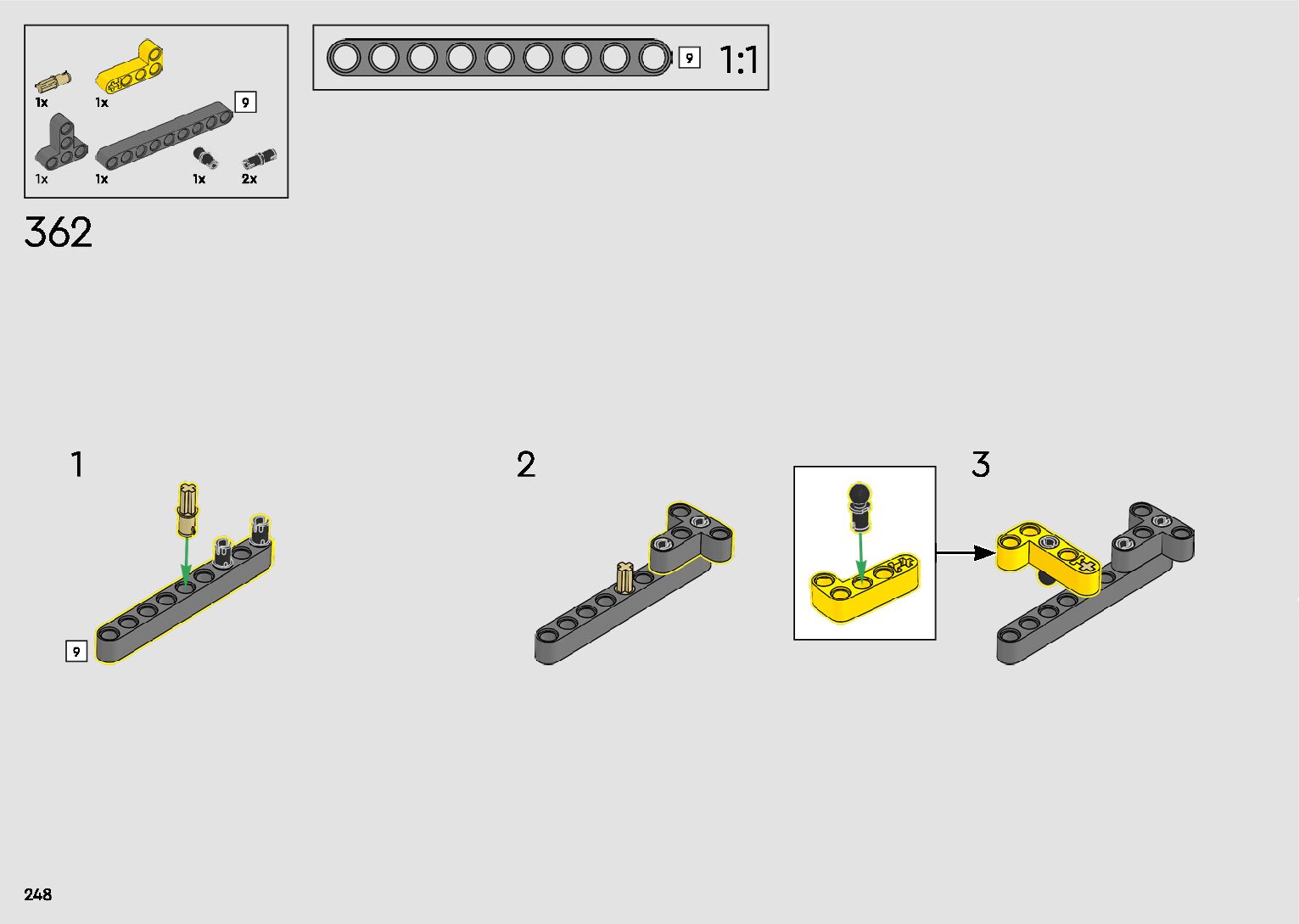 1x 1x
9
1x 1x 1x 2x

9 1:1

362

1

9

2

3

248